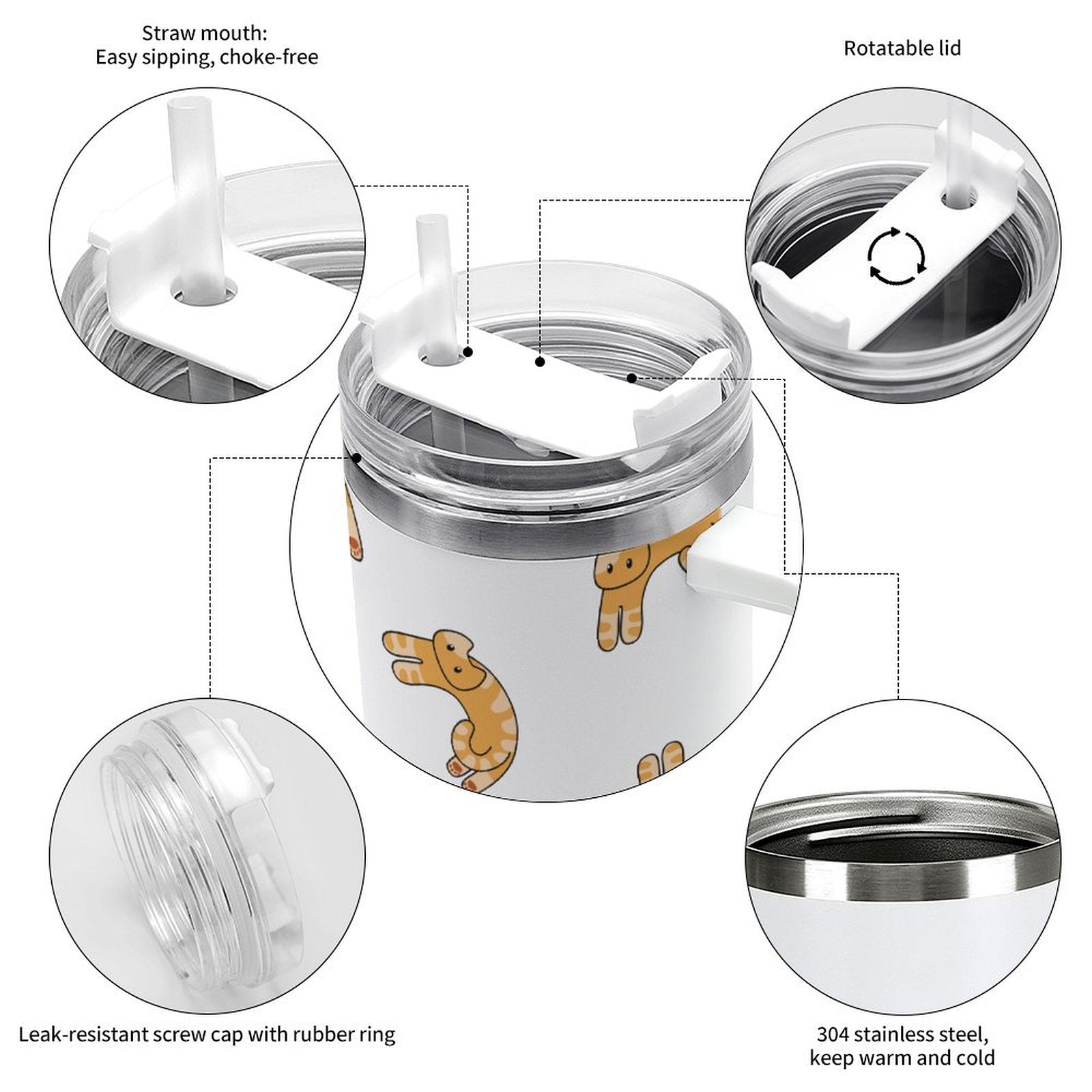 Straw mouth:
Easy sipping, choke-free

Rotatable lid

Leak-resistant screw cap with rubber ring

304 stainless steel,
keep warm and cold