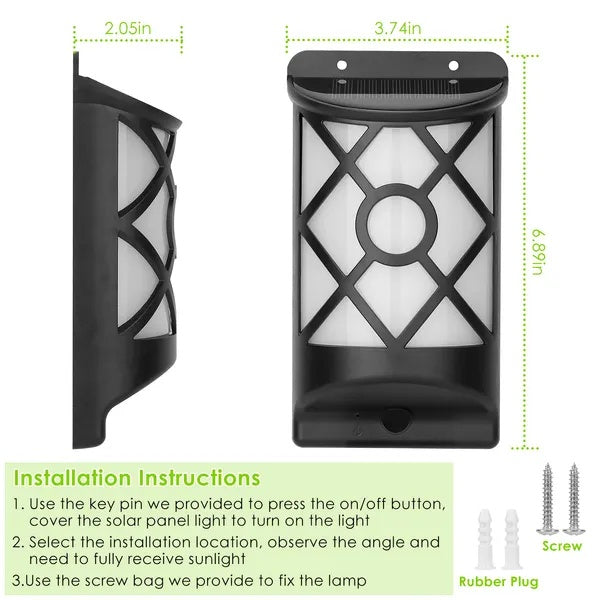 2.05in

3.74in

6.89in

Installation Instructions

1. Use the key pin we provided to press the on/off button, cover the solar panel light to turn on the light

2. Select the installation location, observe the angle and need to fully receive sunlight

3.Use the screw bag we provide to fix the lamp

Screw

Rubber Plug