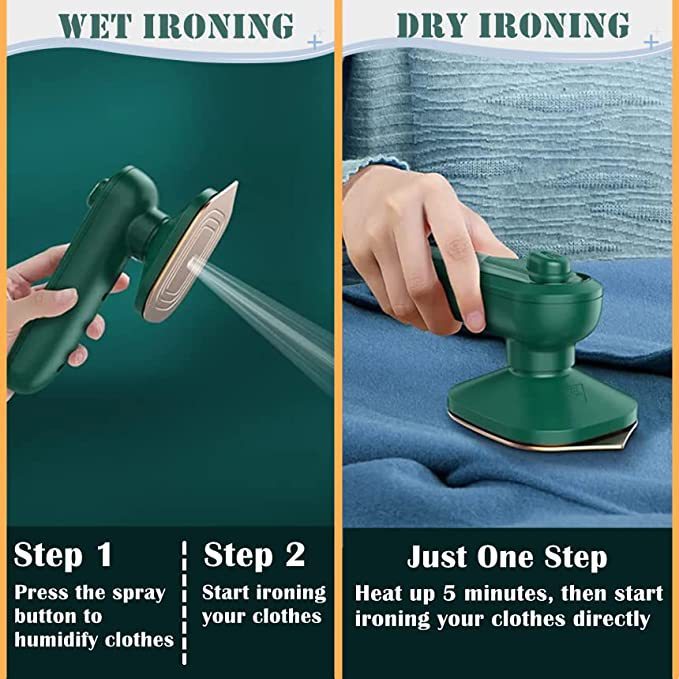 WET IRONING

Step 1
Press the spray button to humidify clothes

Step 2
Start ironing your clothes

DRY IRONING

Just One Step
Heat up 5 minutes, then start ironing your clothes directly