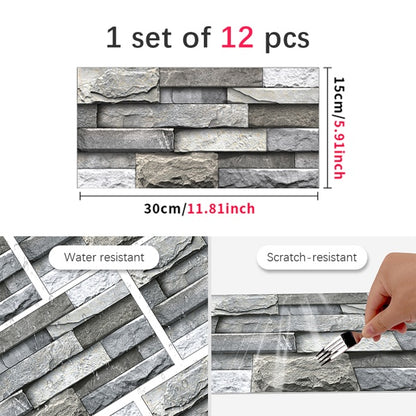 1 set of 12 pcs

15cm/5.91inch

30cm/11.81inch

Water resistant

Scratch-resistant