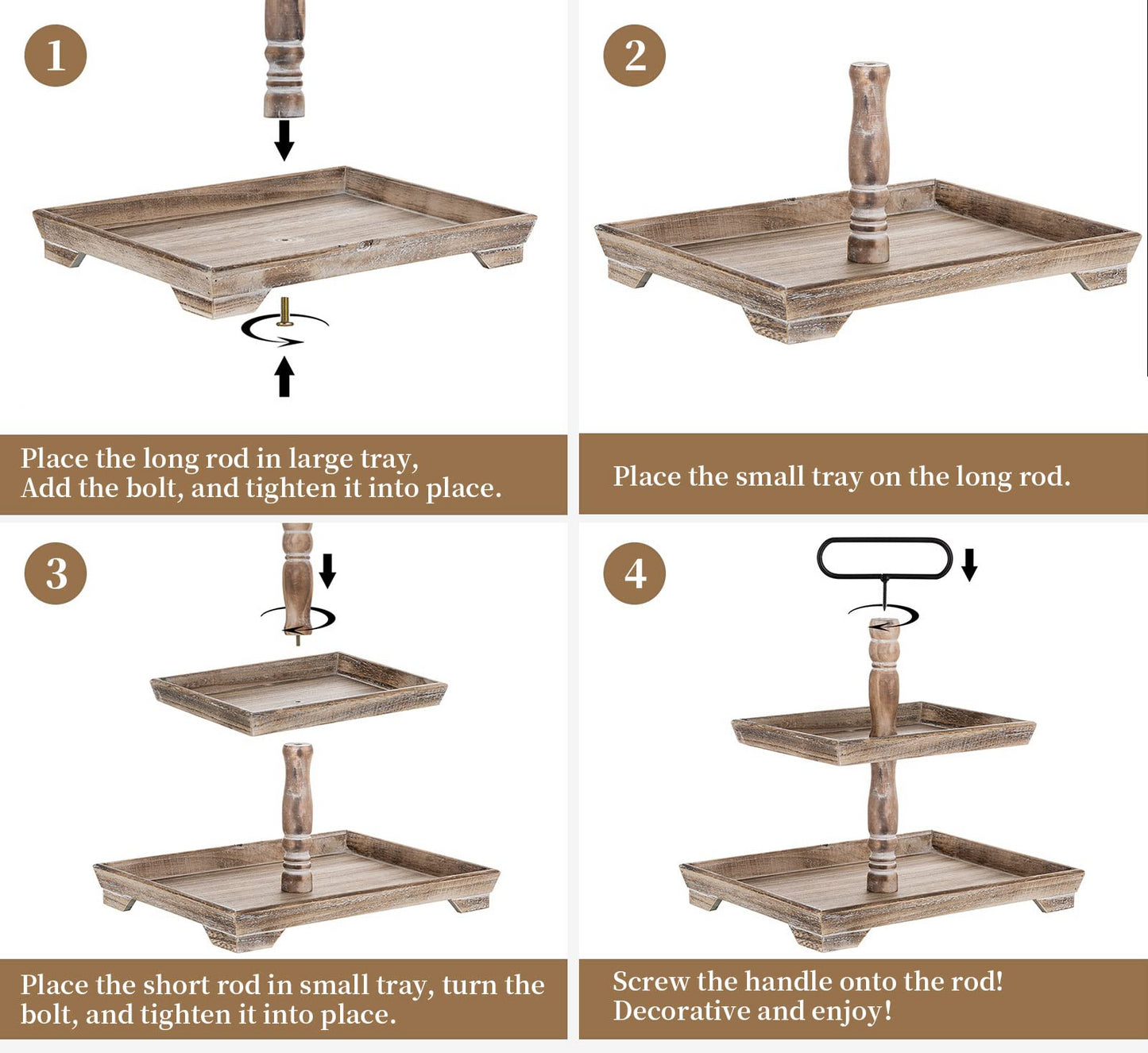 1

Place the long rod in large tray,
Add the bolt, and tighten it into place.

2

Place the small tray on the long rod.

3

Place the short rod in small tray, turn the bolt, and tighten it into place.

4

Screw the handle onto the rod!
Decorative and enjoy!