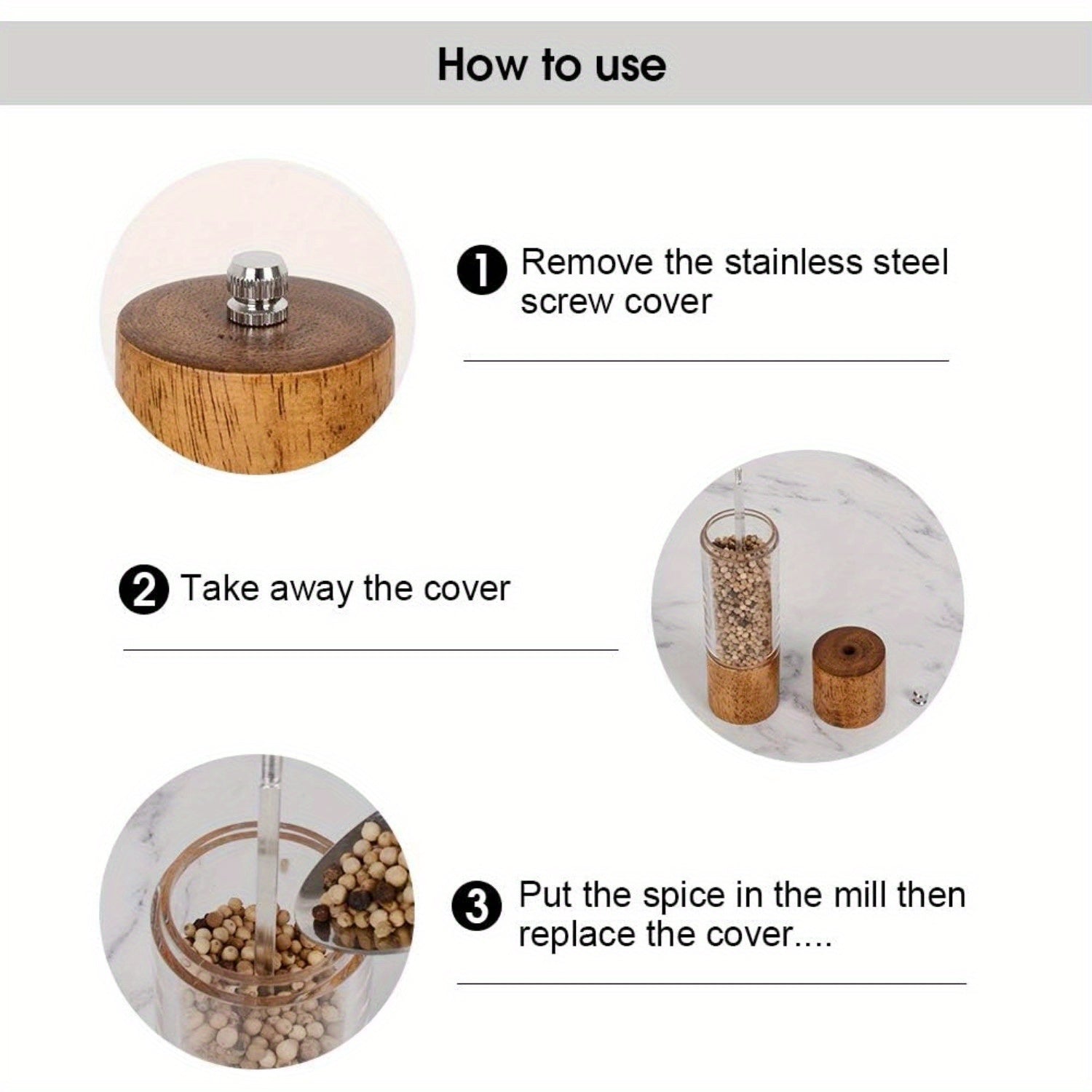 How to use

1 Remove the stainless steel screw cover

2 Take away the cover

3 Put the spice in the mill then replace the cover....