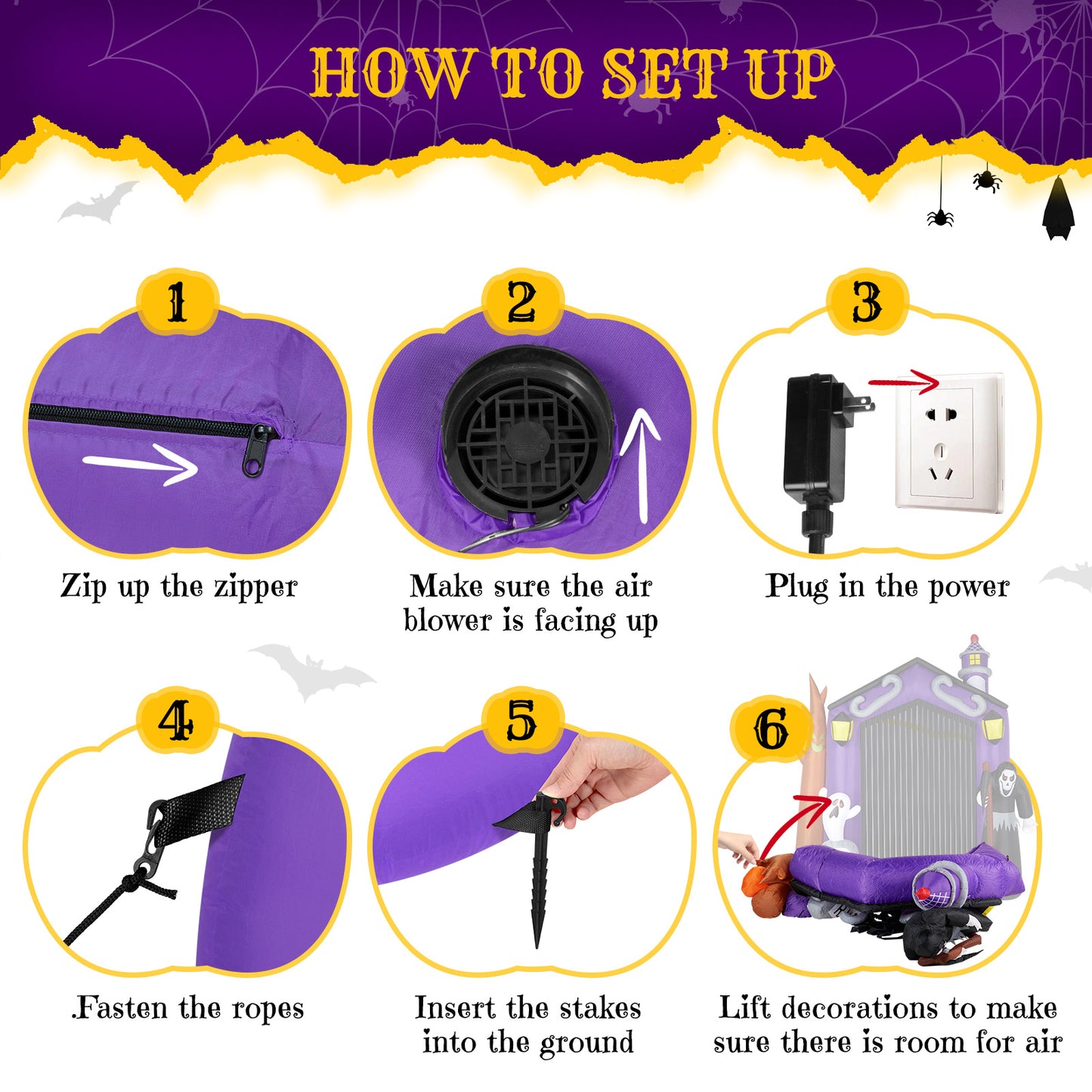 HOW TO SET UP

1

Zip up the zipper

2

Make sure the air blower is facing up

3

Plug in the power

4

.Fasten the ropes

5

Insert the stakes into the ground

6

Lift decorations to make sure there is room for air