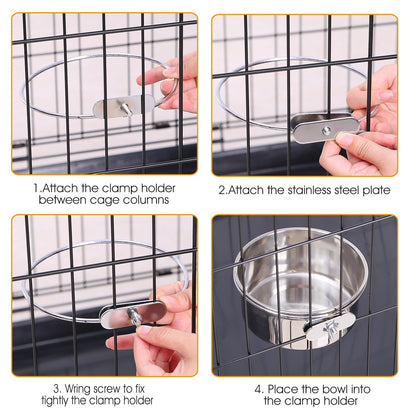 1.Attach the clamp holder between cage columns

2.Attach the stainless steel plate

3. Wring screw to fix tightly the clamp holder

4. Place the bowl into the clamp holder