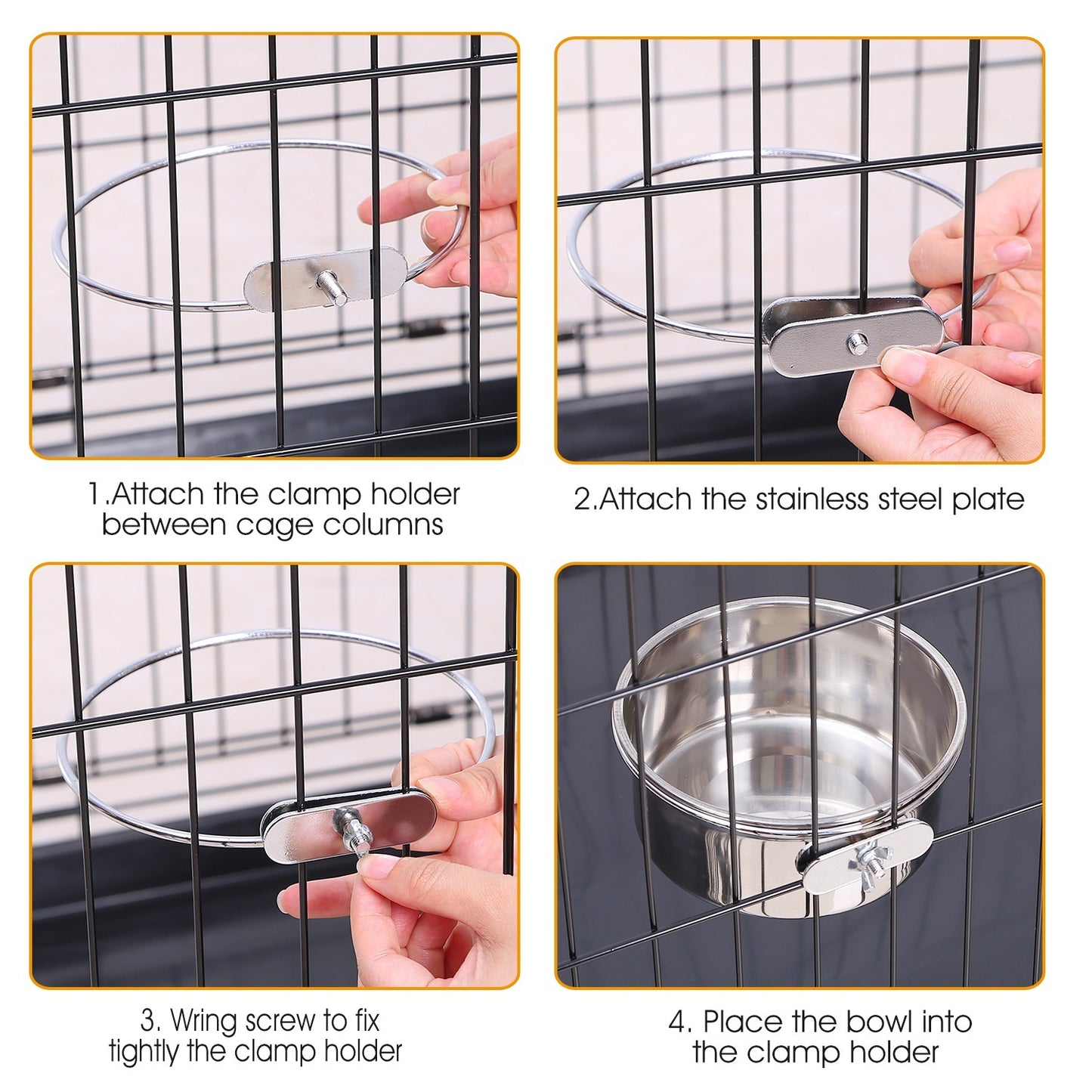 1.Attach the clamp holder between cage columns

2.Attach the stainless steel plate

3. Wring screw to fix tightly the clamp holder

4. Place the bowl into the clamp holder