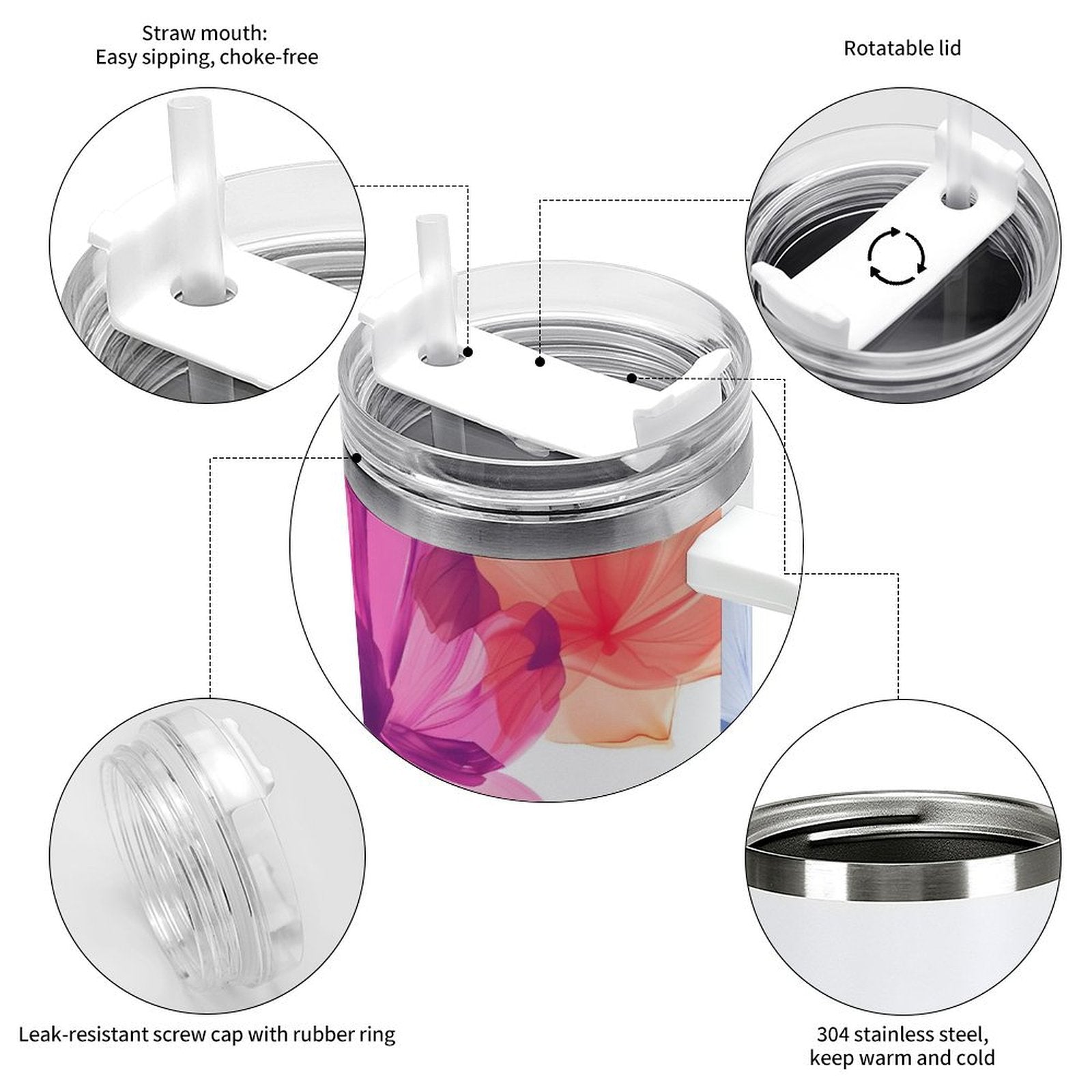 Straw mouth:
Easy sipping, choke-free

Rotatable lid

Leak-resistant screw cap with rubber ring

304 stainless steel,
keep warm and cold