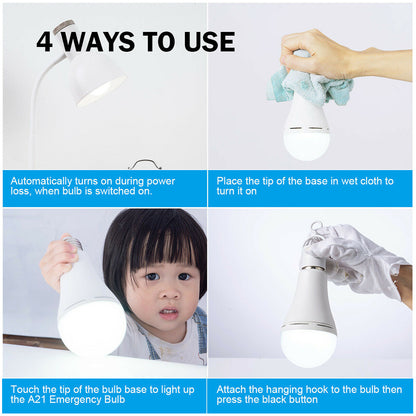 4 WAYS TO USE

Automatically turns on during power loss, when bulb is switched on.

Place the tip of the base in wet cloth to turn it on

Touch the tip of the bulb base to light up the A21 Emergency Bulb

Attach the hanging hook to the bulb then press the black button