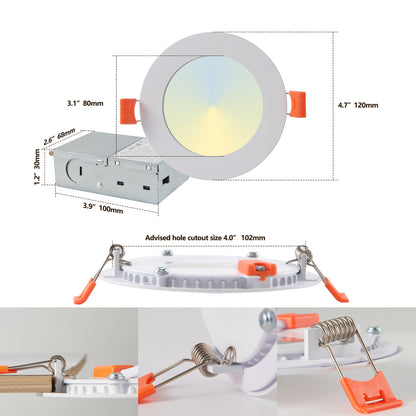 3.1" 80mm

4.7" 120mm

2.6" 68mm

1.2" 30mm

3.9" 100mm

Advised hole cutout size 4.0" 102mm