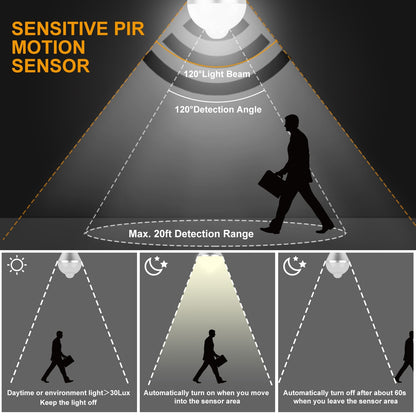 SENSITIVE PIR MOTION SENSOR

120°Light Beam

120°Detection Angle

Max. 20ft Detection Range

Daytime or environment light＞30Lux
Keep the light off

Automatically turn on when you move into the sensor area

Automatically turn off after about 60s when you leave the sensor area