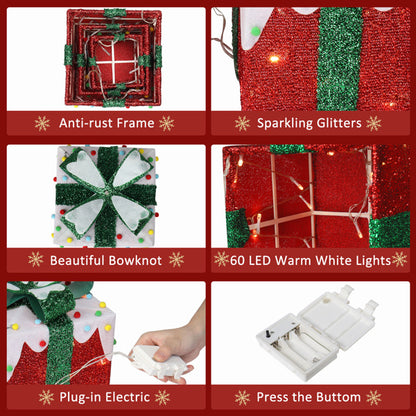 Anti-rust Frame

Sparkling Glitters

Beautiful Bowknot

60 LED Warm White Lights

Plug-in Electric

Press the Buttom