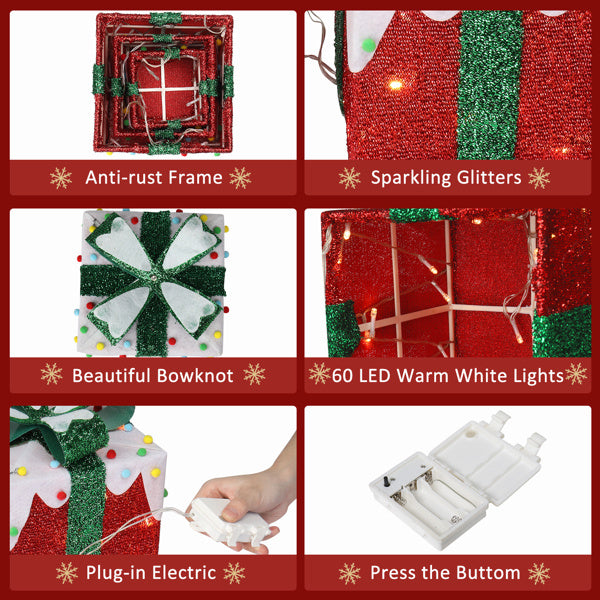 Anti-rust Frame

Sparkling Glitters

Beautiful Bowknot

60 LED Warm White Lights

Plug-in Electric

Press the Buttom