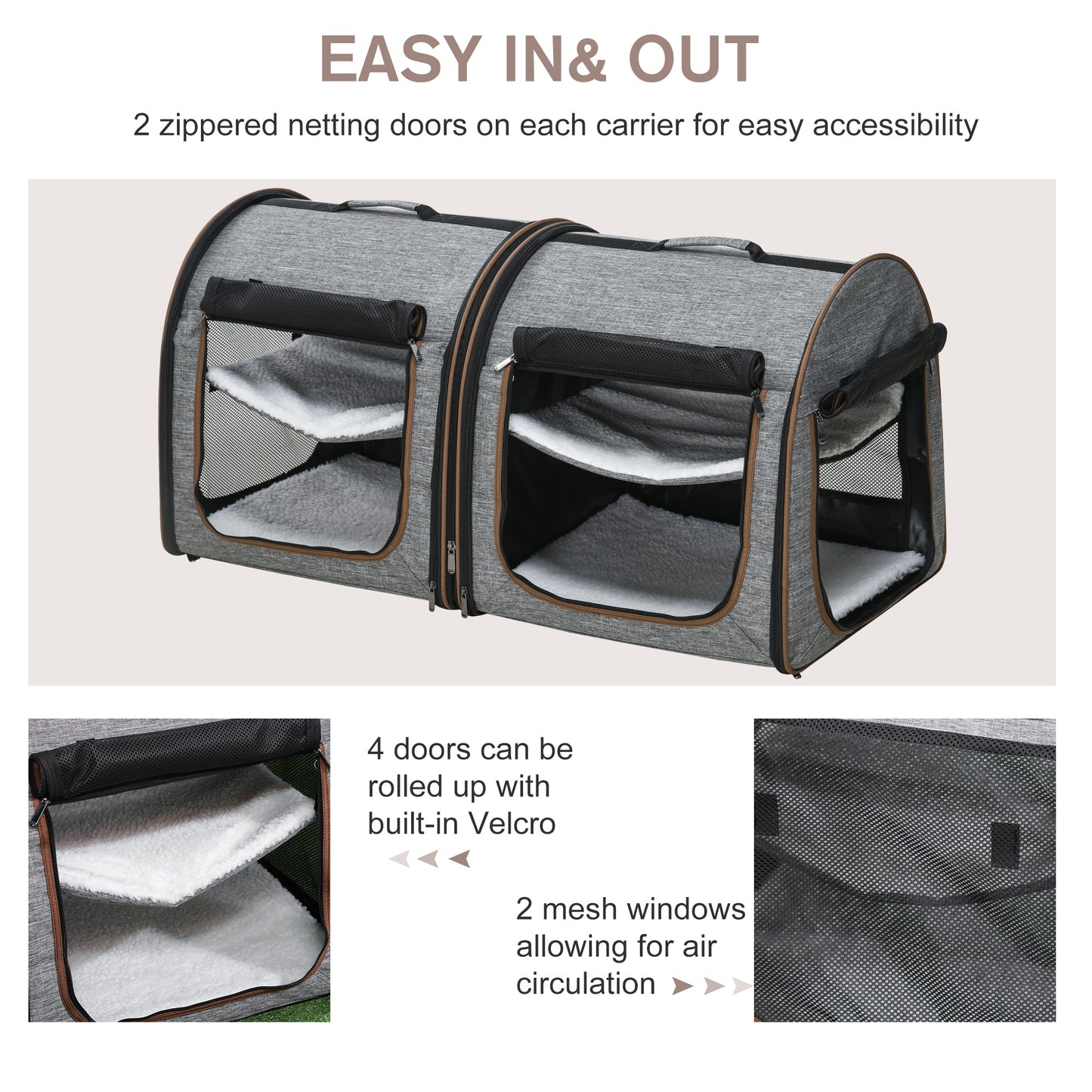 EASY IN& OUT

2 zippered netting doors on each carrier for easy accessibility

4 doors can be rolled up with built-in Velcro

2 mesh windows allowing for air circulation