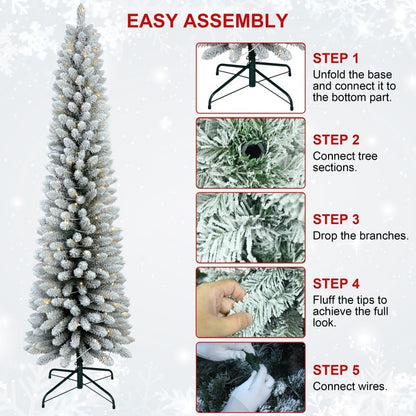 EASY ASSEMBLY

STEP 1
Unfold the base and connect it to the bottom part.

STEP 2
Connect tree sections.

STEP 3
Drop the branches.

STEP 4
Fluff the tips to achieve the full look.

STEP 5
Connect wires.