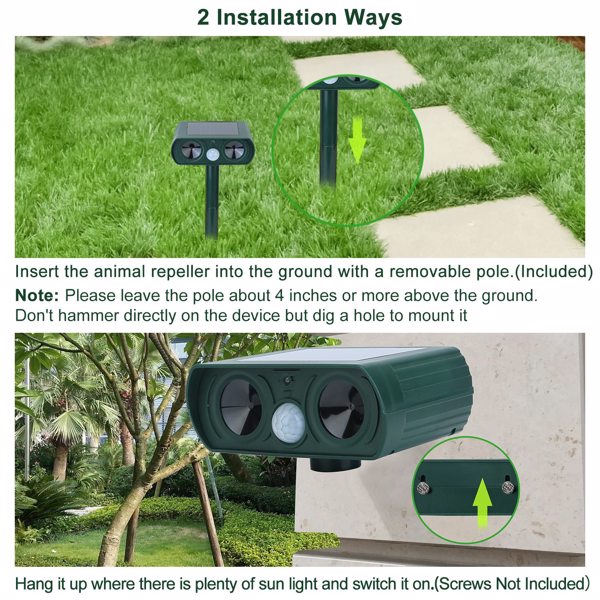 2 Installation Ways

Insert the animal repeller into the ground with a removable pole.(Included)

Note: Please leave the pole about 4 inches or more above the ground. Don't hammer directly on the device but dig a hole to mount it

Hang it up where there is plenty of sun light and switch it on.(Screws Not Included)