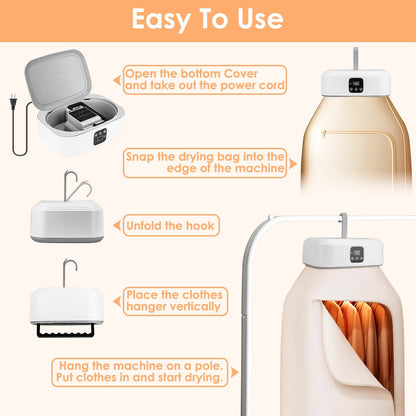 Easy To Use

Open the bottom Cover and take out the power cord

Snap the drying bag into the edge of the machine

Unfold the hook

Place the clothes hanger vertically

Hang the machine on a pole. Put clothes in and start drying.