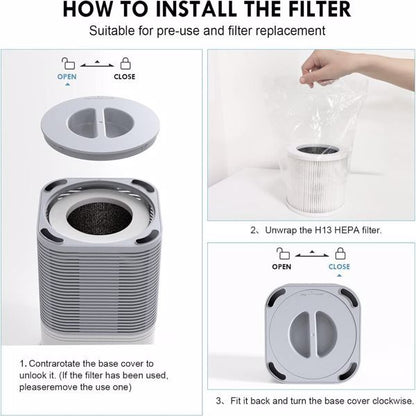 HOW TO INSTALL THE FILTER

Suitable for pre-use and filter replacement

OPEN CLOSE

1. Contrarotate the base cover to unlook it. (If the filter has been used, pleaseremove the use one)

2、Unwrap the H13 HEPA filter.

OPEN CLOSE

3、Fit it back and turn the base cover clockwise.