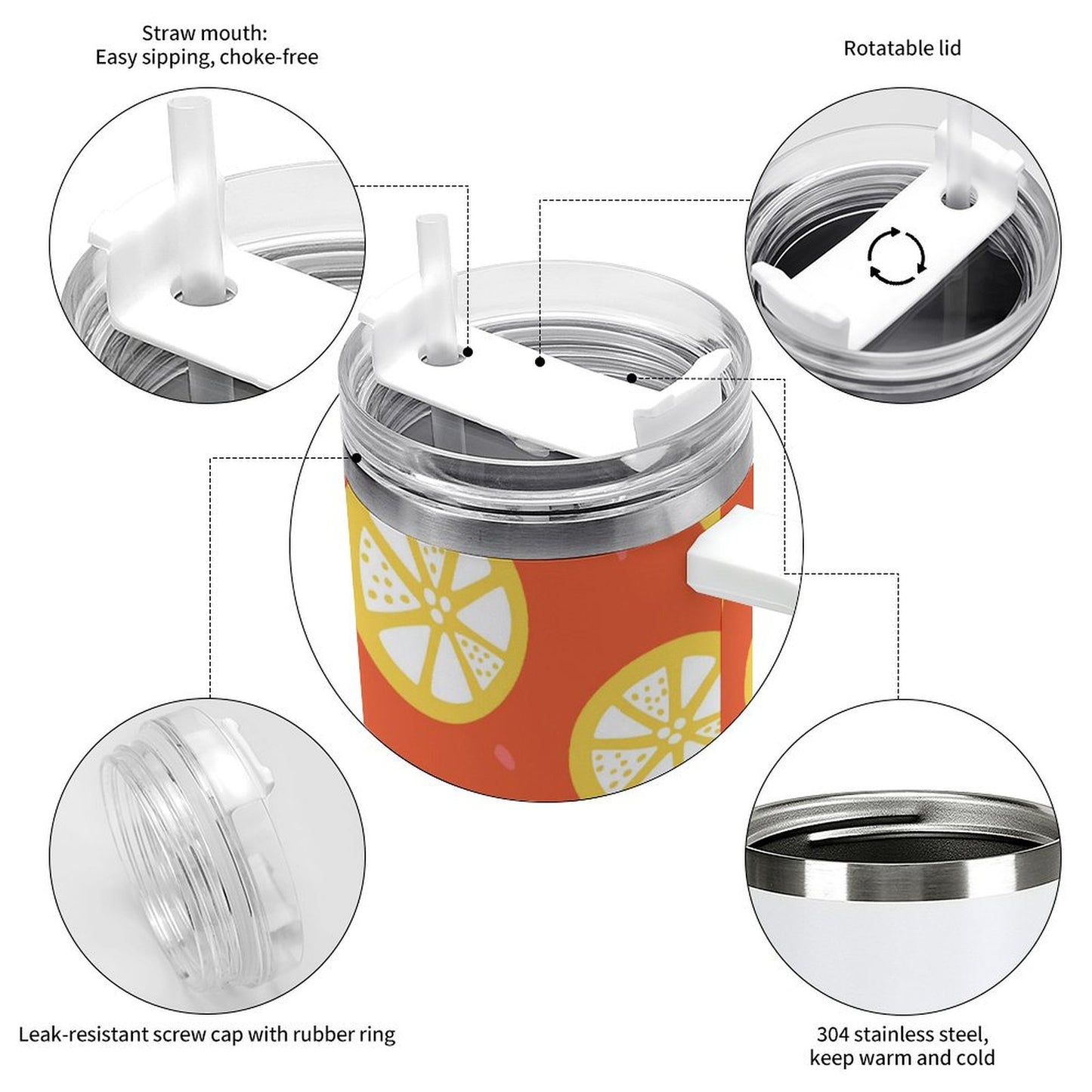 Straw mouth:
Easy sipping, choke-free

Rotatable lid

Leak-resistant screw cap with rubber ring

304 stainless steel,
keep warm and cold