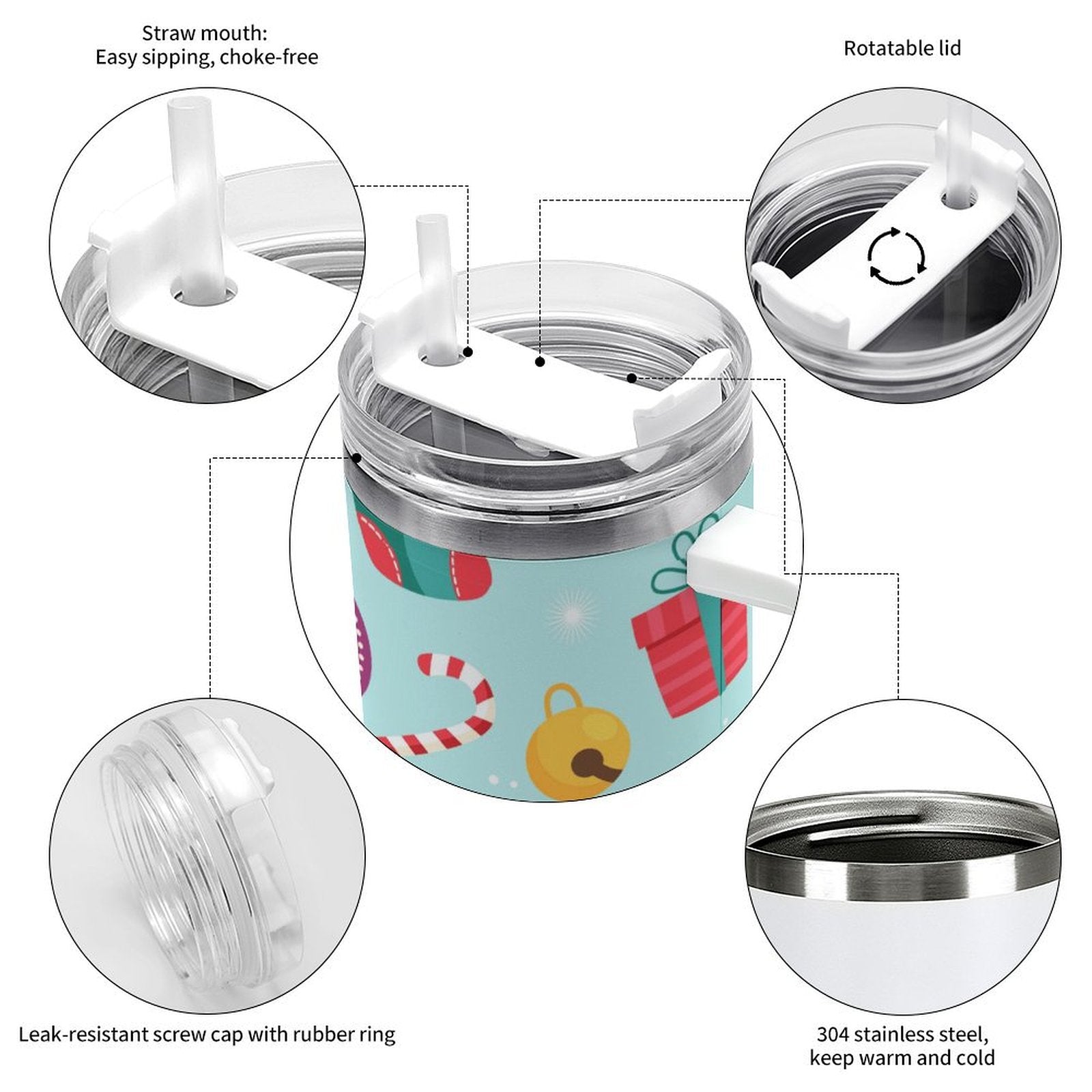 Straw mouth:
Easy sipping, choke-free

Rotatable lid

Leak-resistant screw cap with rubber ring

304 stainless steel,
keep warm and cold