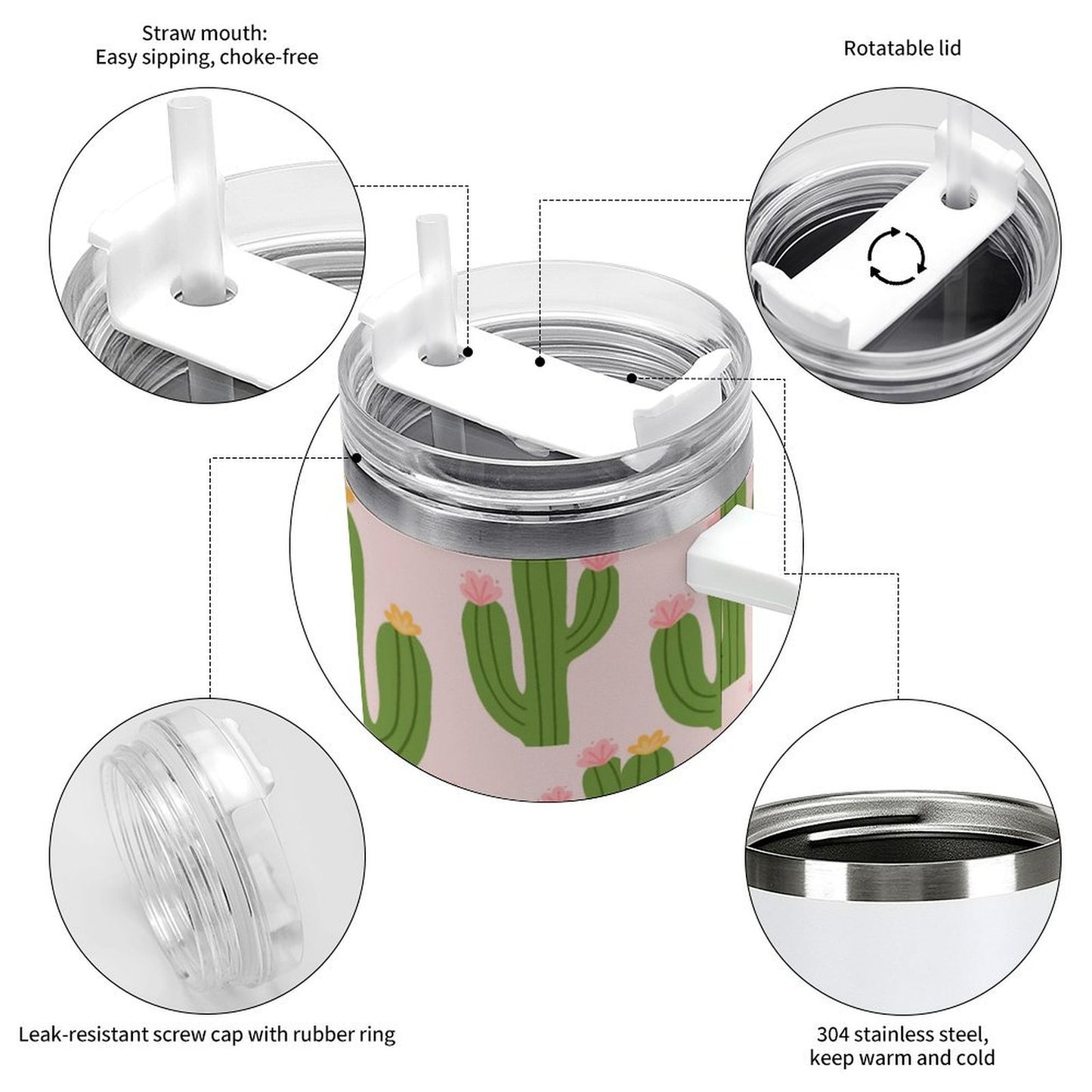 Straw mouth:
Easy sipping, choke-free

Rotatable lid

Leak-resistant screw cap with rubber ring

304 stainless steel,
keep warm and cold