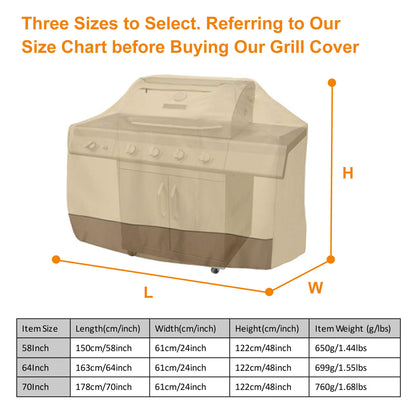 Three Sizes to Select. Referring to Our Size Chart before Buying Our Grill Cover

H

L

W

| Item Size | Length(cm/inch) | Width(cm/inch) | Height(cm/inch) | Item Weight (g/lbs) |
|---|---|---|---|---|
| 58Inch | 150cm/58inch | 61cm/24inch | 122cm/48inch | 650g/1.44lbs |
| 64Inch | 163cm/64inch | 61cm/24inch | 122cm/48inch | 699g/1.55lbs |
| 70Inch | 178cm/70inch | 61cm/24inch | 122cm/48inch | 760g/1.68lbs |