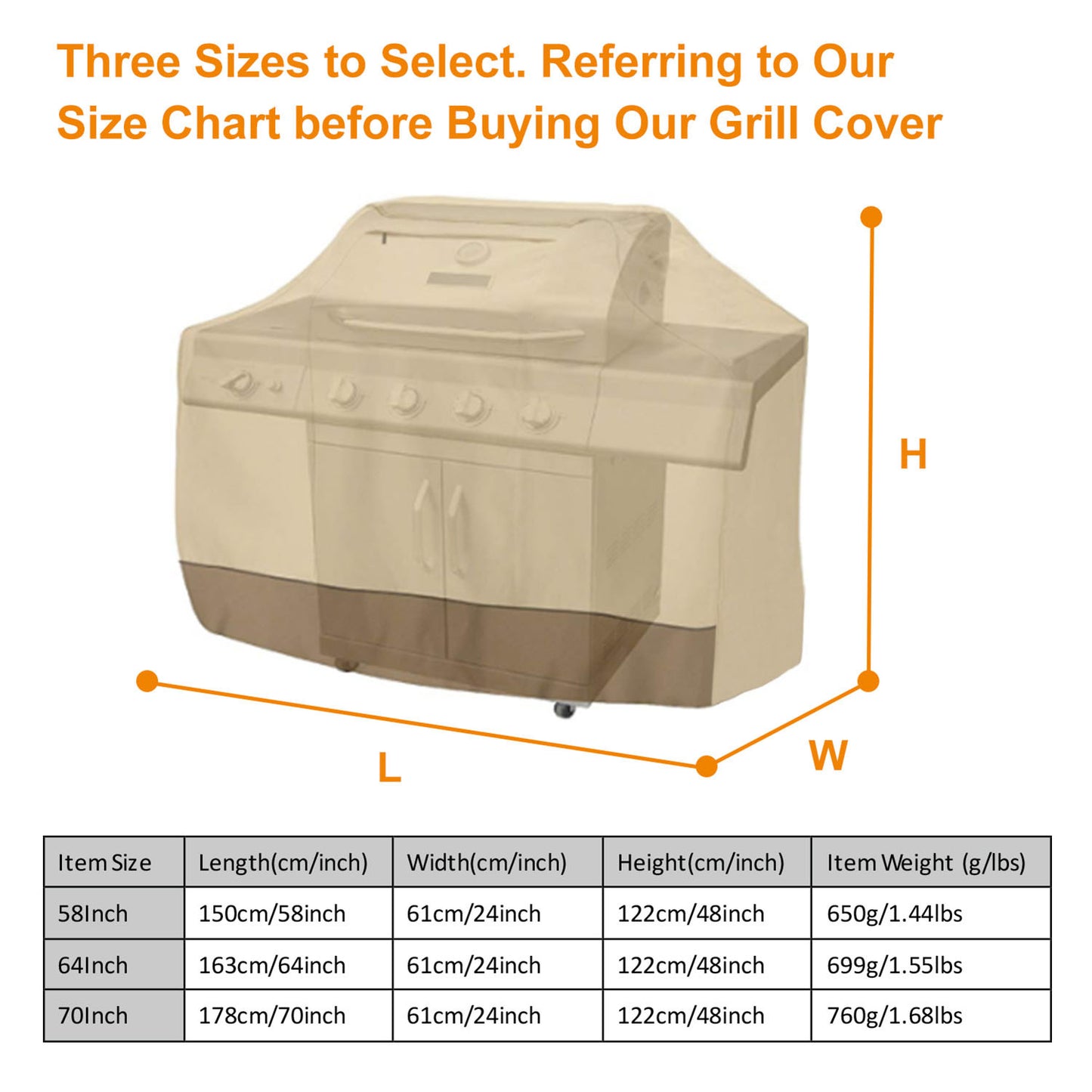 Three Sizes to Select. Referring to Our Size Chart before Buying Our Grill Cover

H

L

W

| Item Size | Length(cm/inch) | Width(cm/inch) | Height(cm/inch) | Item Weight (g/lbs) |
|---|---|---|---|---|
| 58Inch | 150cm/58inch | 61cm/24inch | 122cm/48inch | 650g/1.44lbs |
| 64Inch | 163cm/64inch | 61cm/24inch | 122cm/48inch | 699g/1.55lbs |
| 70Inch | 178cm/70inch | 61cm/24inch | 122cm/48inch | 760g/1.68lbs |