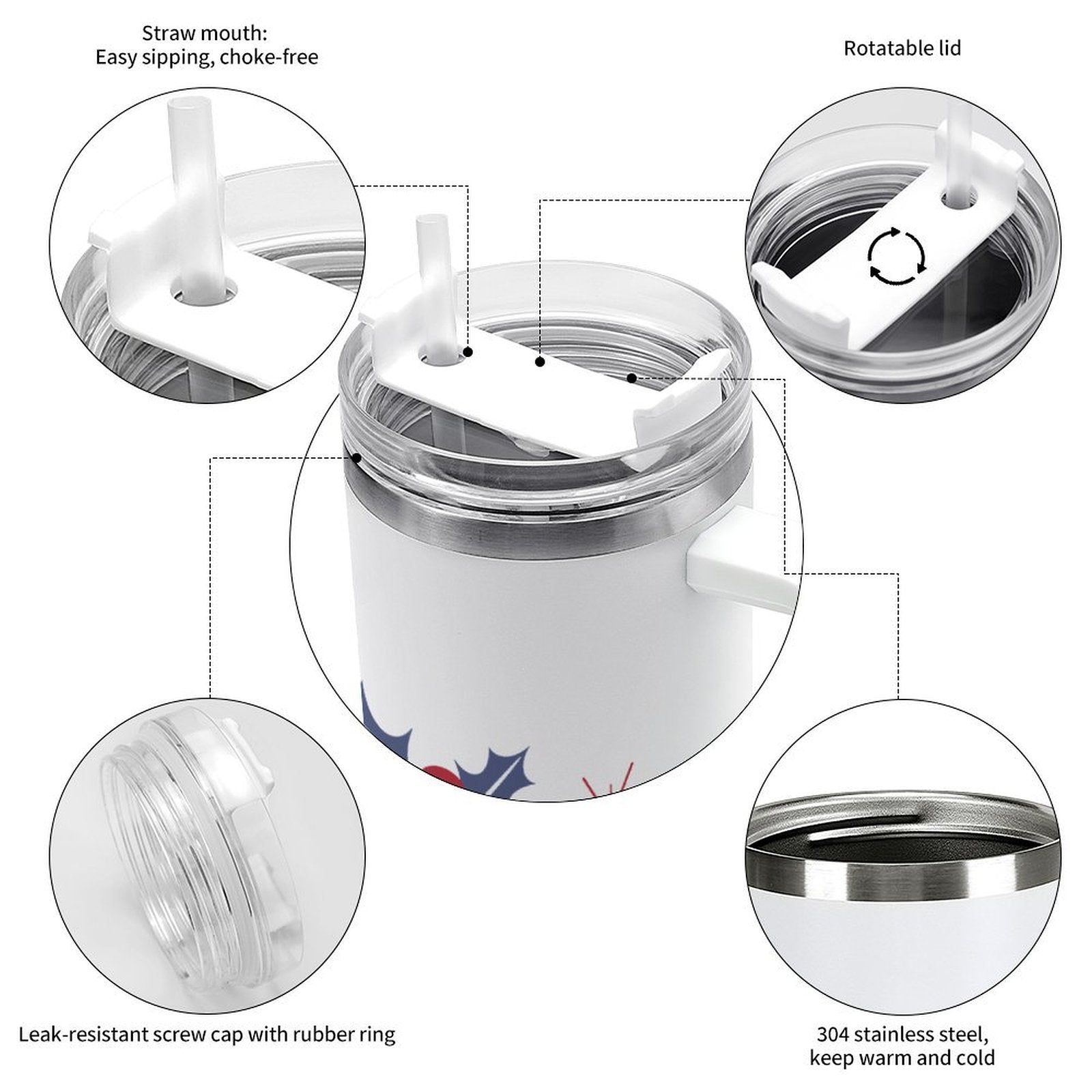 Straw mouth:
Easy sipping, choke-free

Rotatable lid

Leak-resistant screw cap with rubber ring

304 stainless steel,
keep warm and cold