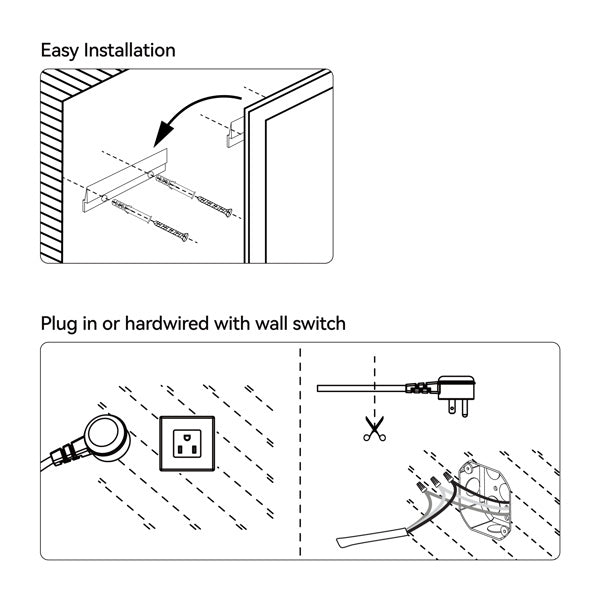 Easy Installation

Plug in or hardwired with wall switch