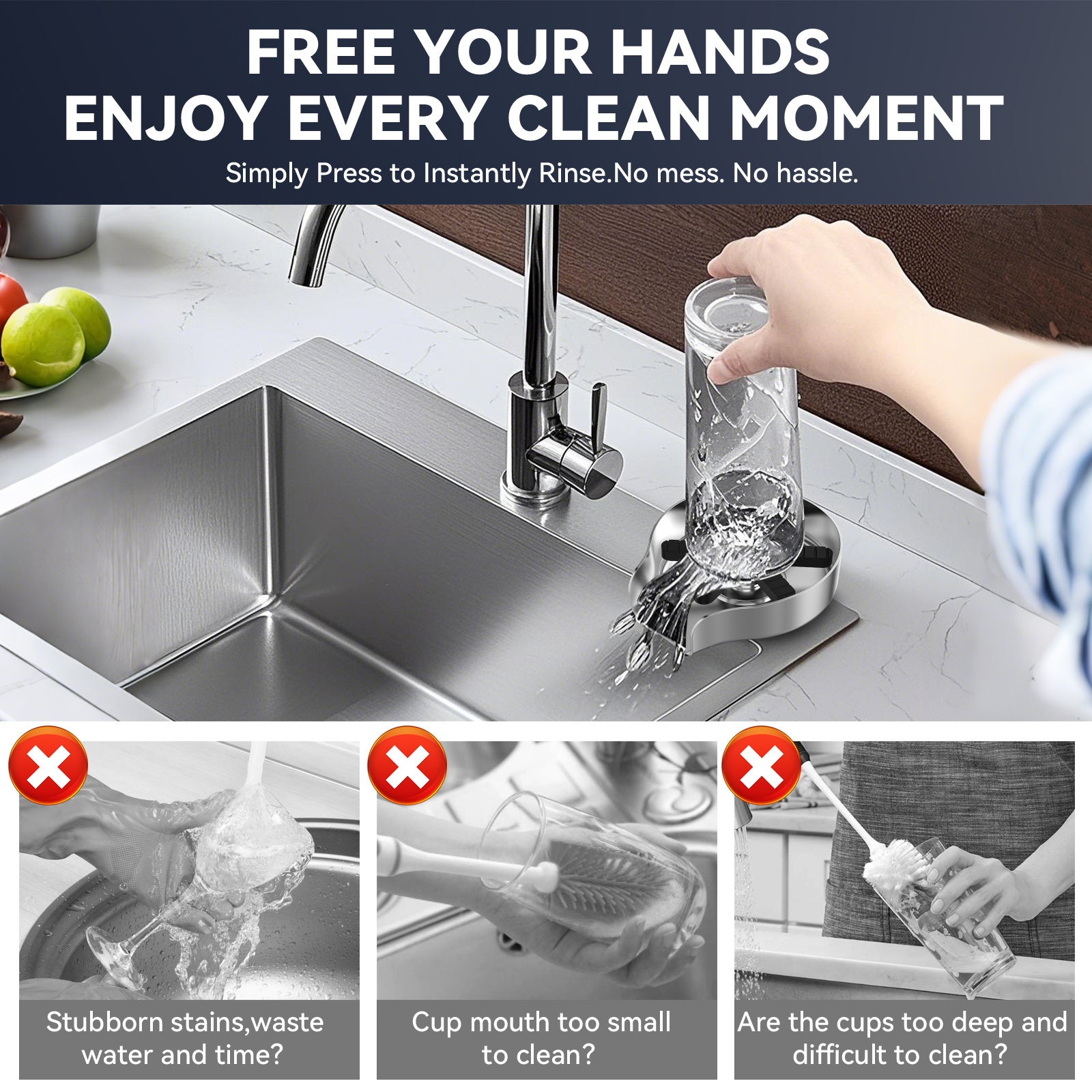 FREE YOUR HANDS
ENJOY EVERY CLEAN MOMENT

Simply Press to Instantly Rinse.No mess. No hassle.

Stubborn stains,waste water and time?

Cup mouth too small to clean?

Are the cups too deep and difficult to clean?