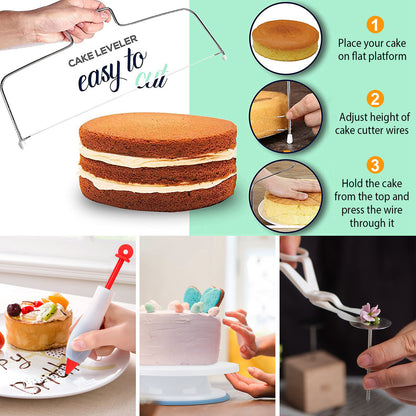 CAKE LEVELER
easy to cut

1
Place your cake on flat platform

2
Adjust height of cake cutter wires

3
Hold the cake from the top and press the wire through it

py Brith