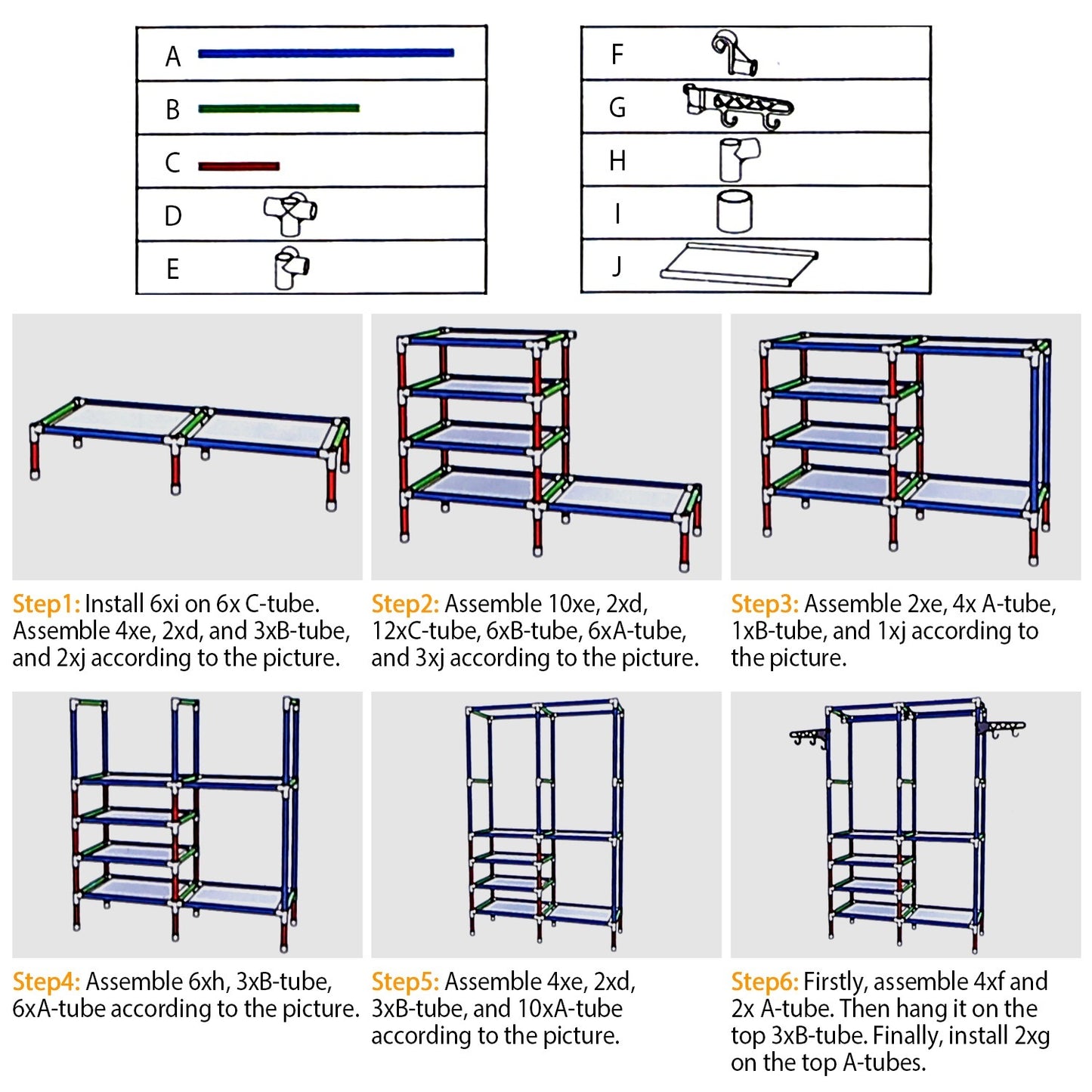 A
B
C
D
E

F
G
H
I
J

Step1: Install 6xi on 6x C-tube. Assemble 4xe, 2xd, and 3xB-tube, and 2xj according to the picture.

Step2: Assemble 10xe, 2xd, 12xC-tube, 6xB-tube, 6xA-tube, and 3xj according to the picture.

Step3: Assemble 2xe, 4x A-tube, 1xB-tube, and 1xj according to the picture.

Step4: Assemble 6xh, 3xB-tube, 6xA-tube according to the picture.

Step5: Assemble 4xe, 2xd, 3xB-tube, and 10xA-tube according to the picture.

Step6: Firstly, assemble 4xf and 2x A-tube. Then hang it on the top 3xB-tube. Finally, install 2xg on the top A-tubes.