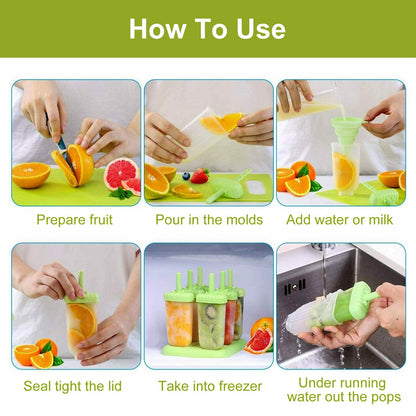 How To Use

Prepare fruit

Pour in the molds

Add water or milk

Seal tight the lid

Take into freezer

Under running water out the pops