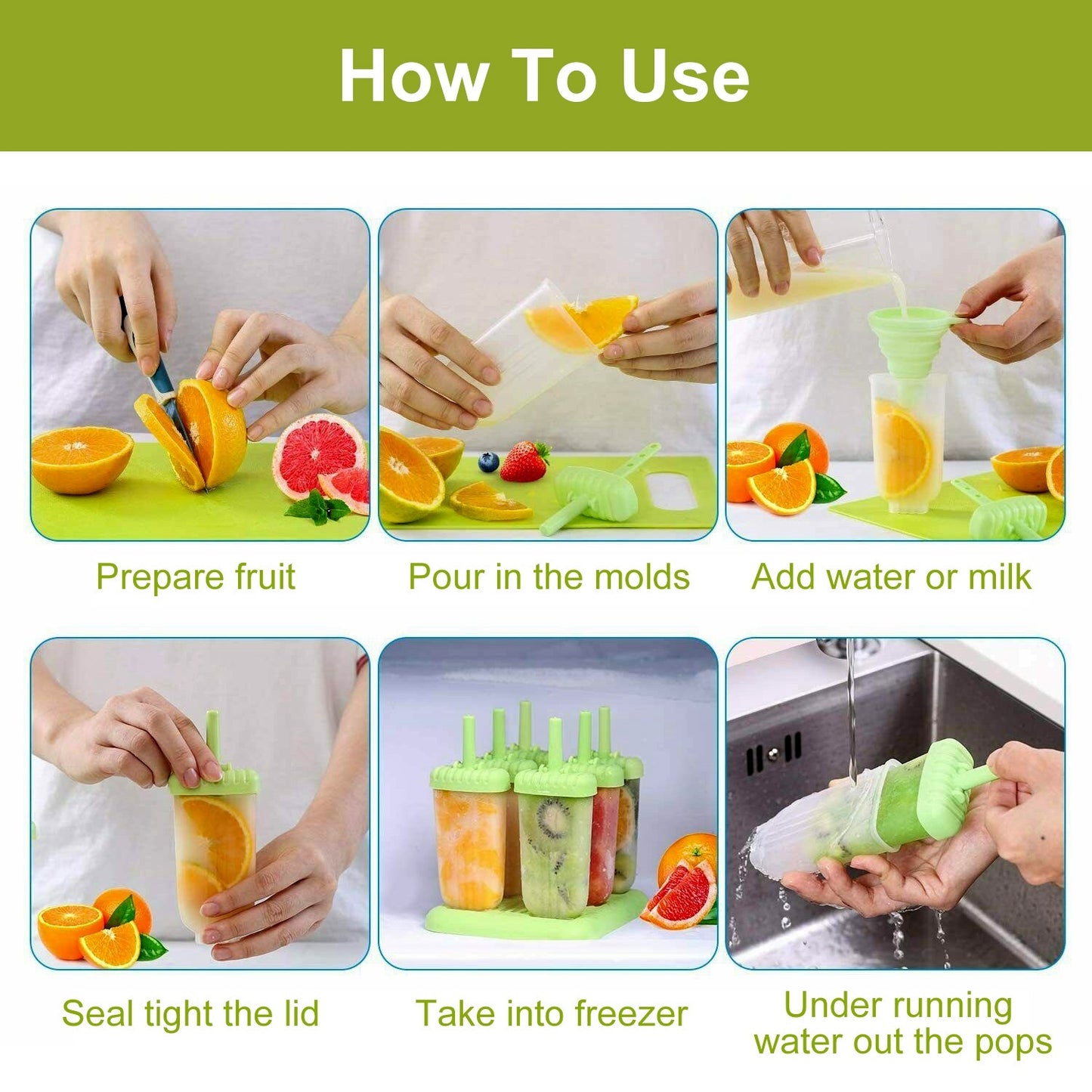 How To Use

Prepare fruit

Pour in the molds

Add water or milk

Seal tight the lid

Take into freezer

Under running water out the pops