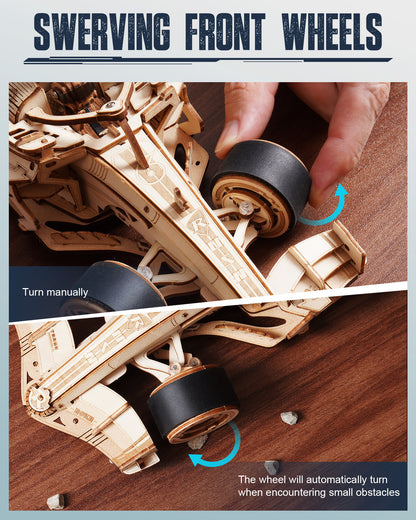 SWERVING FRONT WHEELS

Turn manually

The wheel will automatically turn when encountering small obstacles