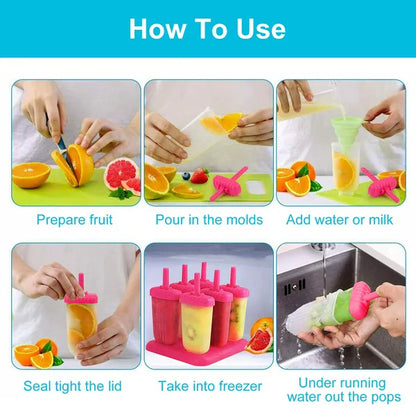 How To Use

Prepare fruit

Pour in the molds

Add water or milk

Seal tight the lid

Take into freezer

Under running water out the pops