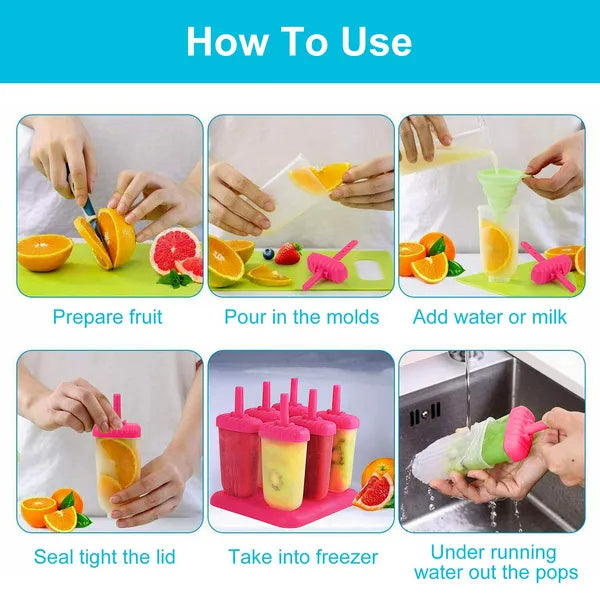 How To Use

Prepare fruit

Pour in the molds

Add water or milk

Seal tight the lid

Take into freezer

Under running water out the pops