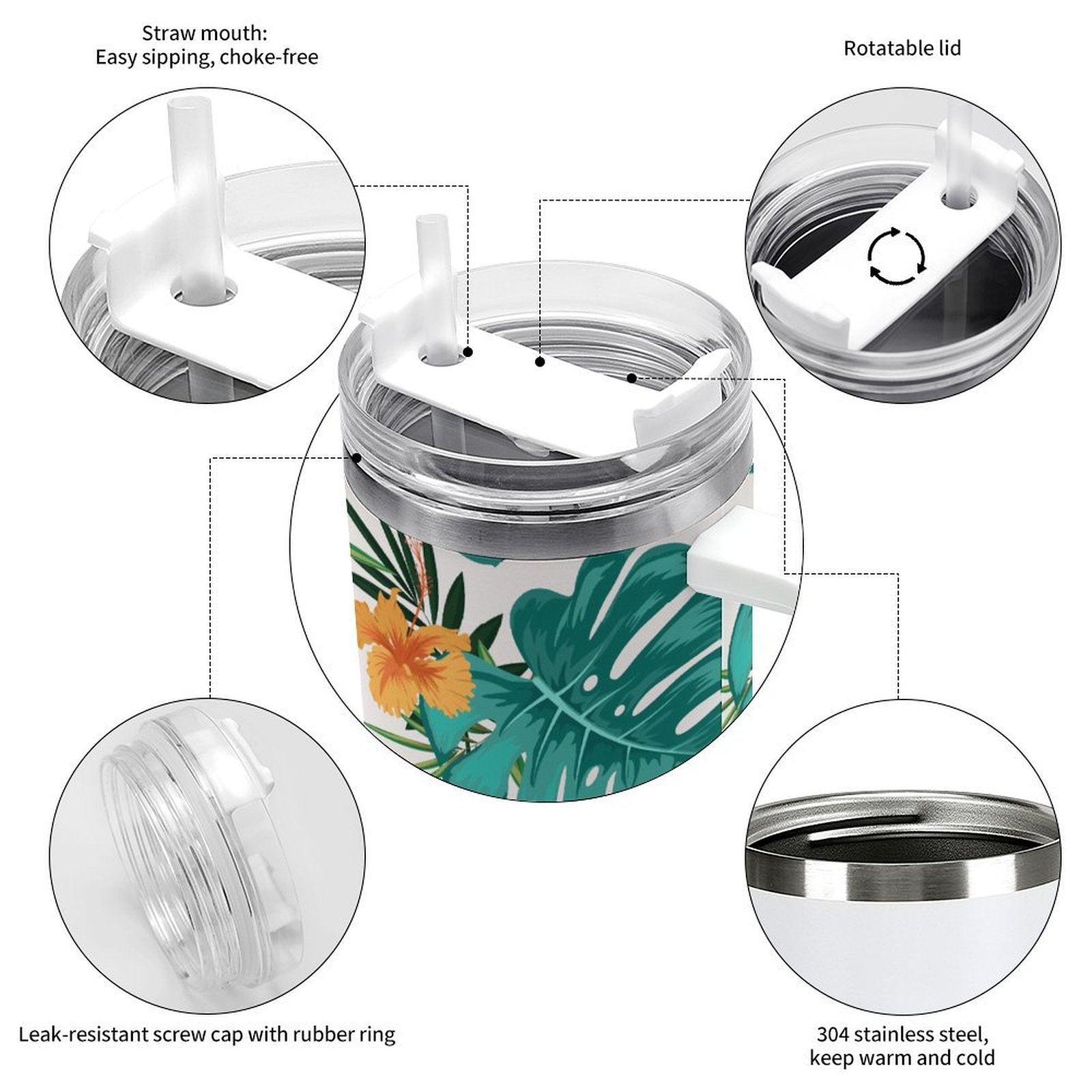 Straw mouth:
Easy sipping, choke-free

Rotatable lid

Leak-resistant screw cap with rubber ring

304 stainless steel,
keep warm and cold