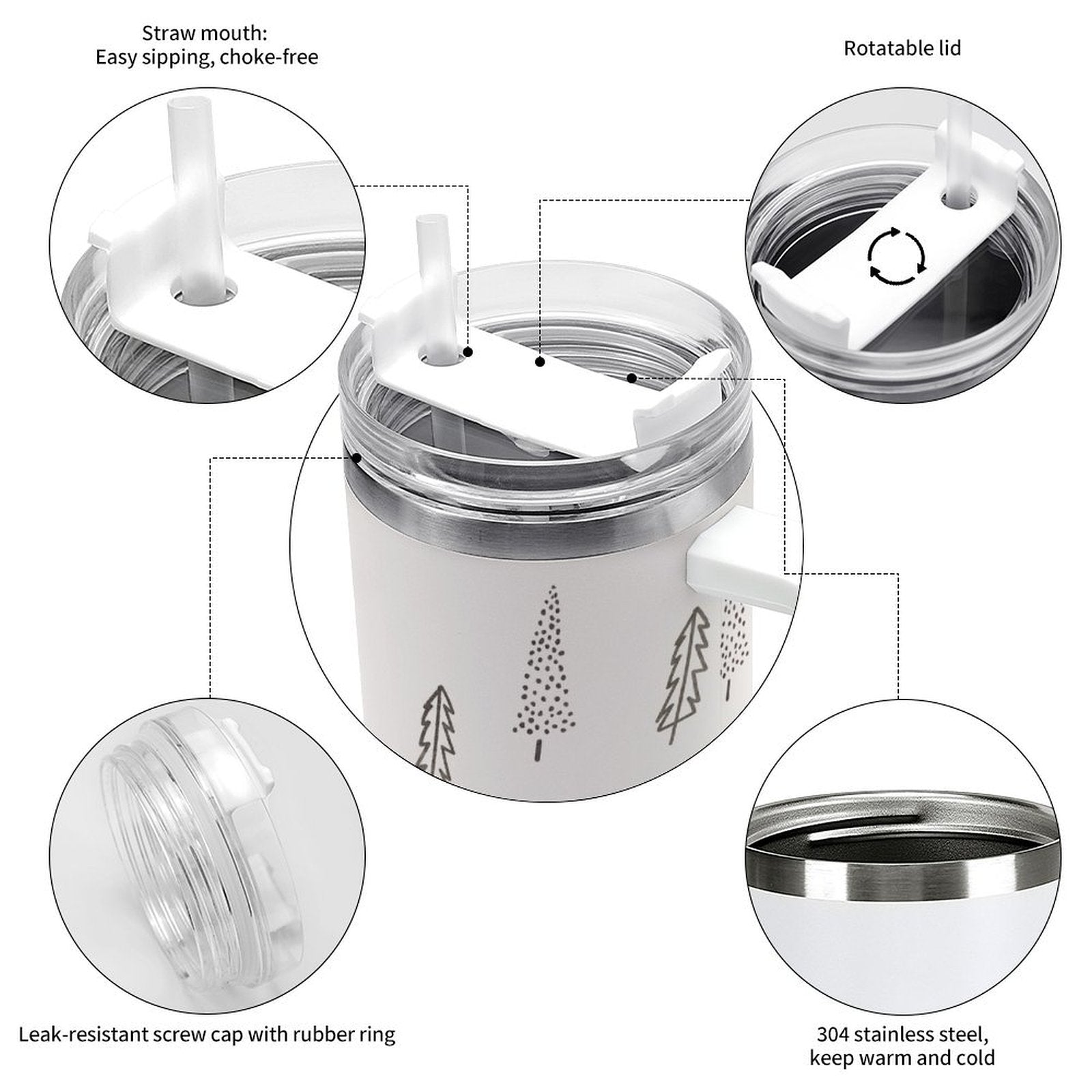 Straw mouth:
Easy sipping, choke-free

Rotatable lid

Leak-resistant screw cap with rubber ring

304 stainless steel,
keep warm and cold