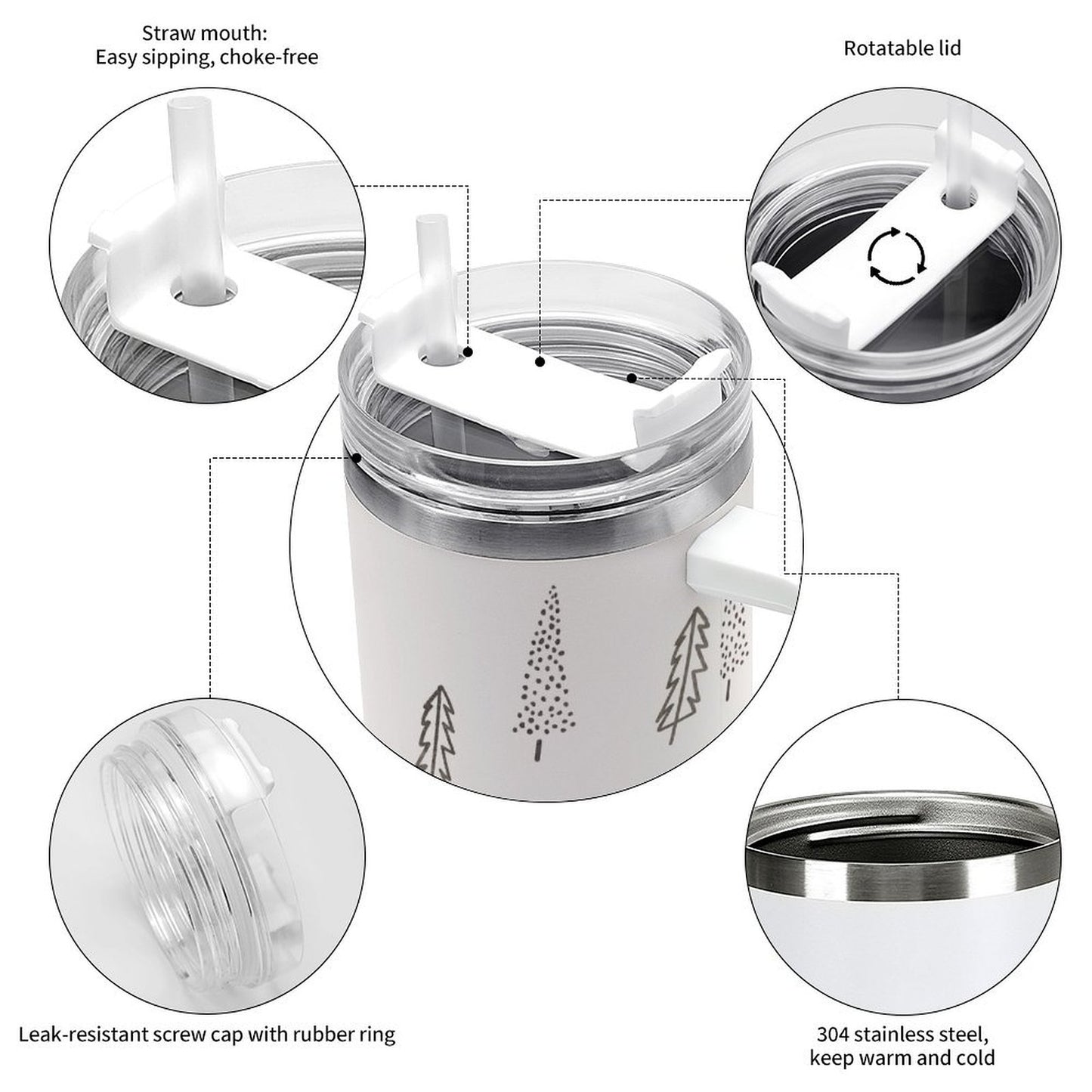 Straw mouth:
Easy sipping, choke-free

Rotatable lid

Leak-resistant screw cap with rubber ring

304 stainless steel,
keep warm and cold