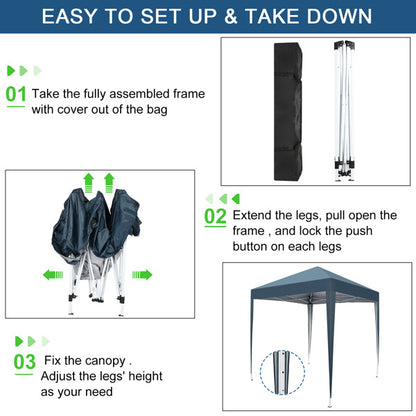 EASY TO SET UP & TAKE DOWN

01 Take the fully assembled frame with cover out of the bag

02 Extend the legs, pull open the frame , and lock the push button on each legs

03 Fix the canopy . Adjust the legs' height as your need