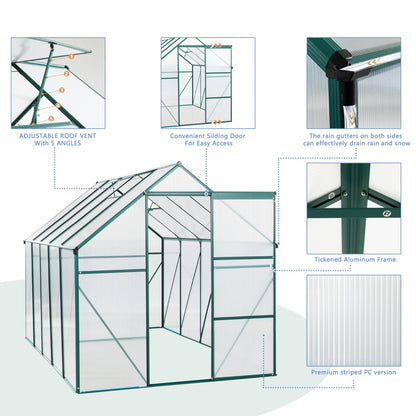 1
2
3
4
5

ADJUSTABLE ROOF VENT
With 5 ANGLES

Convenient Silding Door
For Easy Access

The rain gutters on both sides
can effectively drain rain and snow

Tickened Aluminum Frame

Premium striped PC version