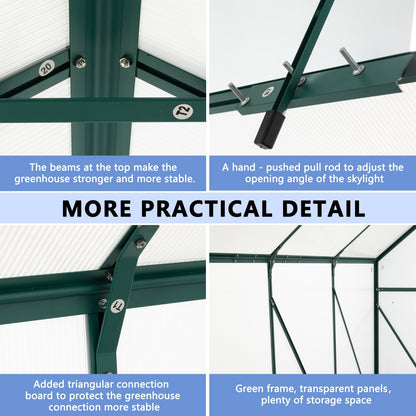 20

T2

The beams at the top make the greenhouse stronger and more stable.

A hand - pushed pull rod to adjust the opening angle of the skylight

MORE PRACTICAL DETAIL

T1

Added triangular connection board to protect the greenhouse connection more stable

Green frame, transparent panels, plenty of storage space