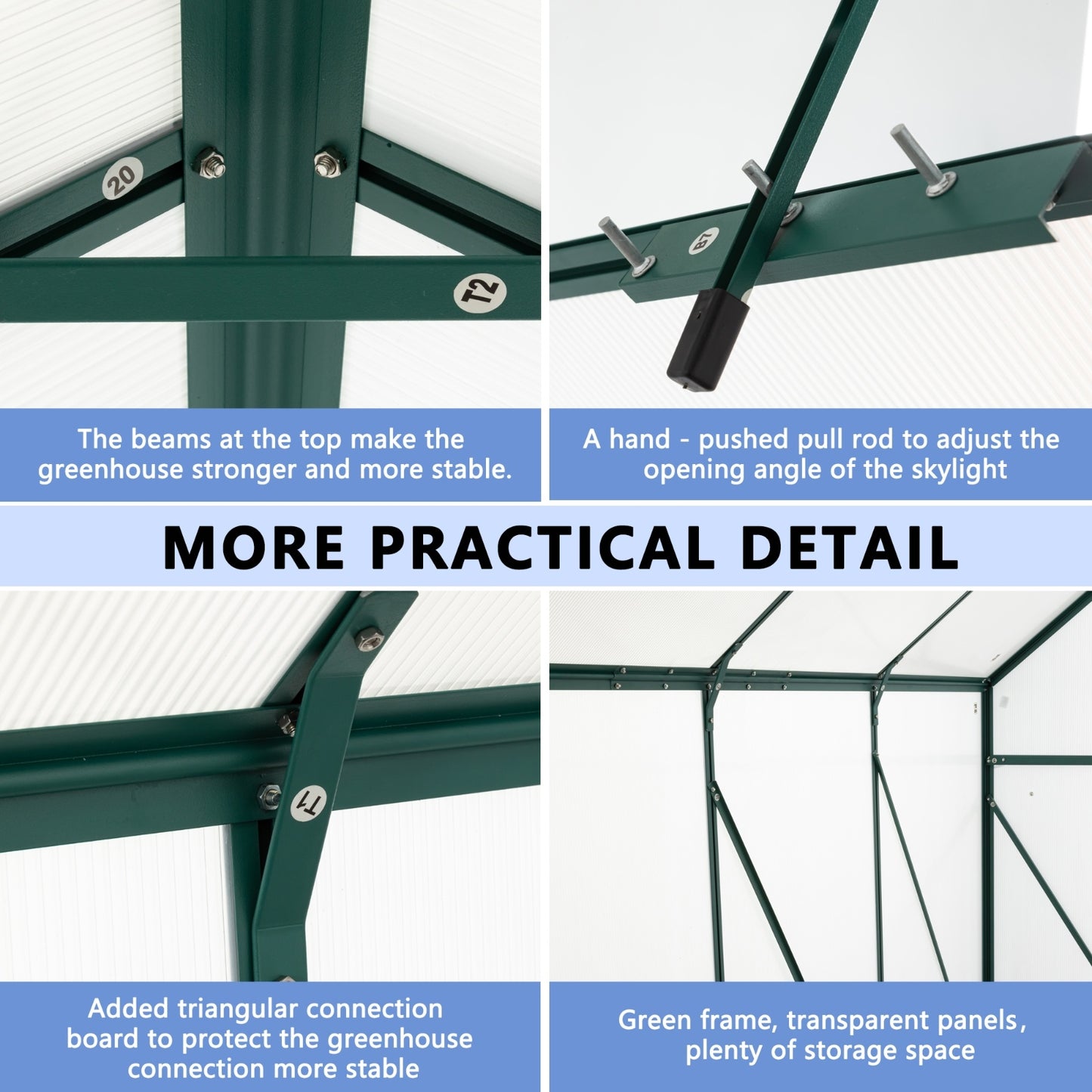 20

T2

B7

The beams at the top make the greenhouse stronger and more stable.

A hand - pushed pull rod to adjust the opening angle of the skylight

MORE PRACTICAL DETAIL

T1

Added triangular connection board to protect the greenhouse connection more stable

Green frame, transparent panels, plenty of storage space