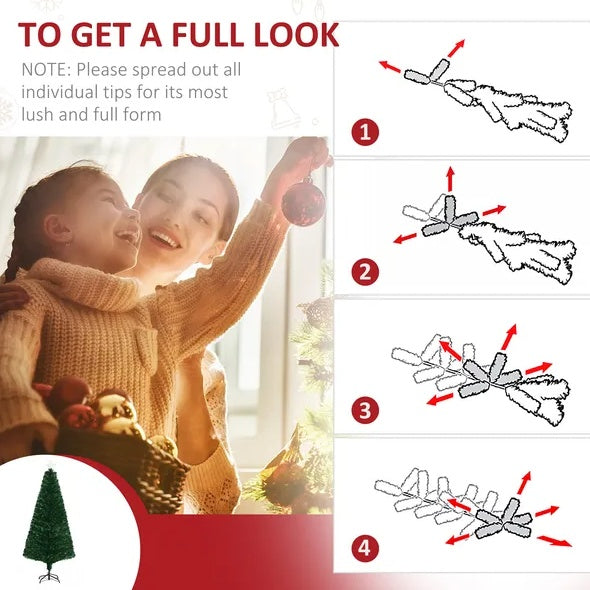 TO GET A FULL LOOK

NOTE: Please spread out all individual tips for its most lush and full form

1

2

3

4