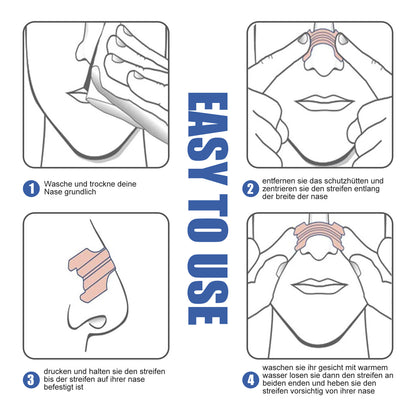 EASY TO USE

1 Wasche und trockne deine Nase grundlich

2 entfernen sie das schutzhütten und zentrieren sie den streifen entlang der breite der nase

3 drucken und halten sie den streifen bis der streifen auf ihrer nase befestigt ist

4 waschen sie ihr gesicht mit warmem wasser losen sie dann den streifen an beiden enden und heben sie den streifen vorsichtig von ihrer nase