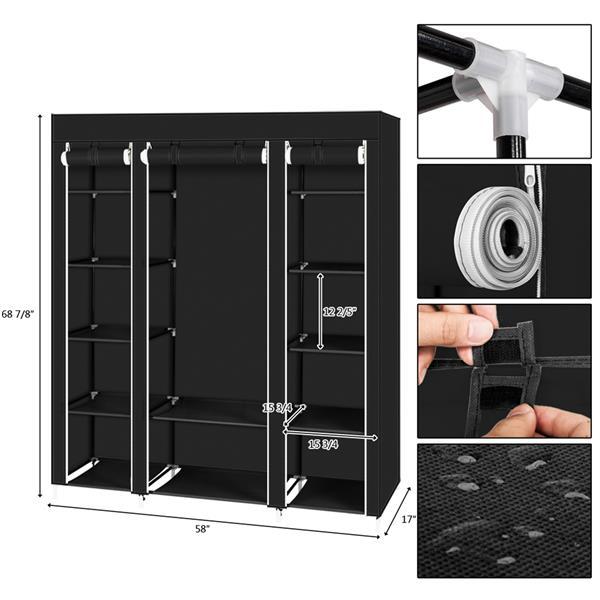 68 7/8"
12 2/5"
15 3/4
15 3/4
58"
17"