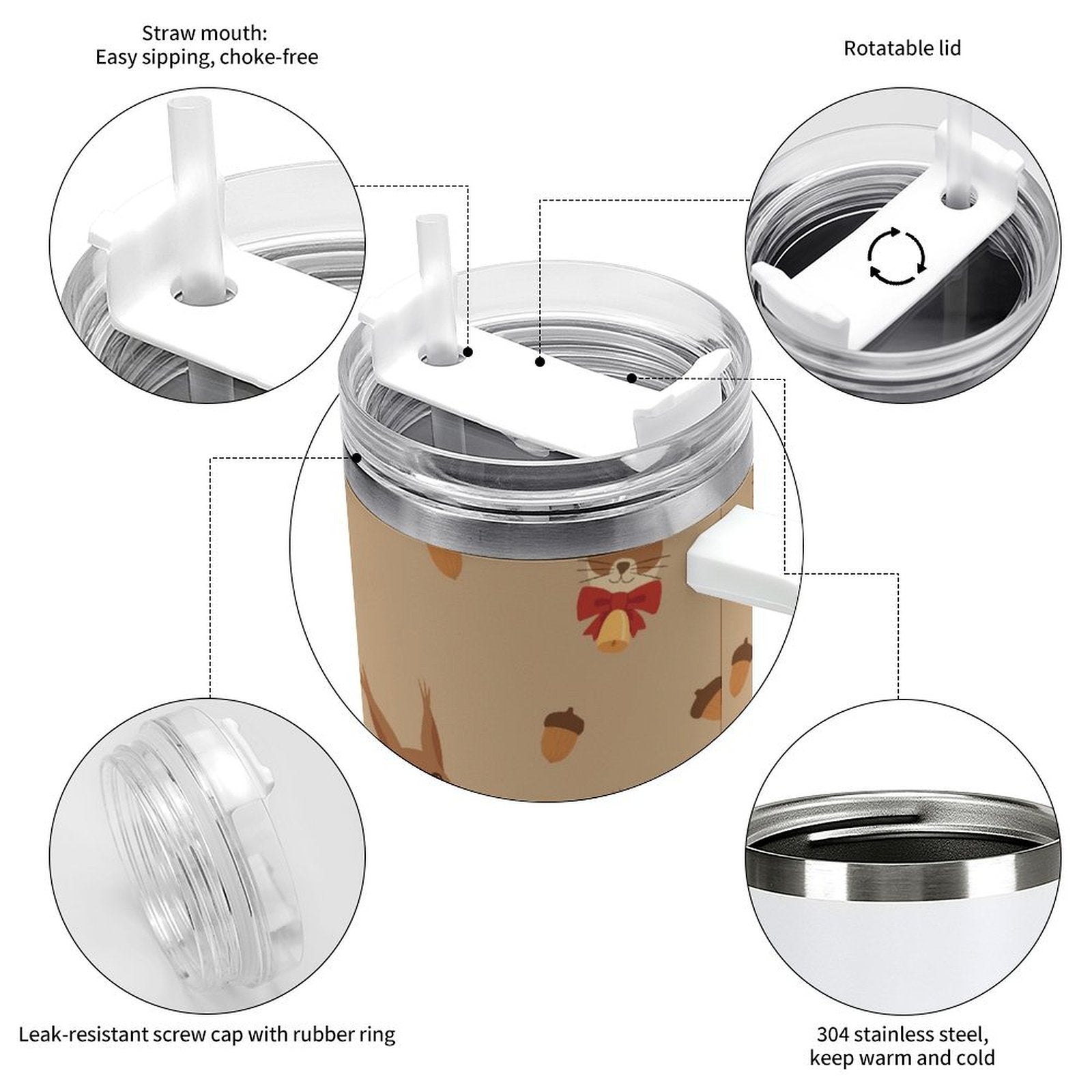 Straw mouth:
Easy sipping, choke-free

Rotatable lid

Leak-resistant screw cap with rubber ring

304 stainless steel,
keep warm and cold