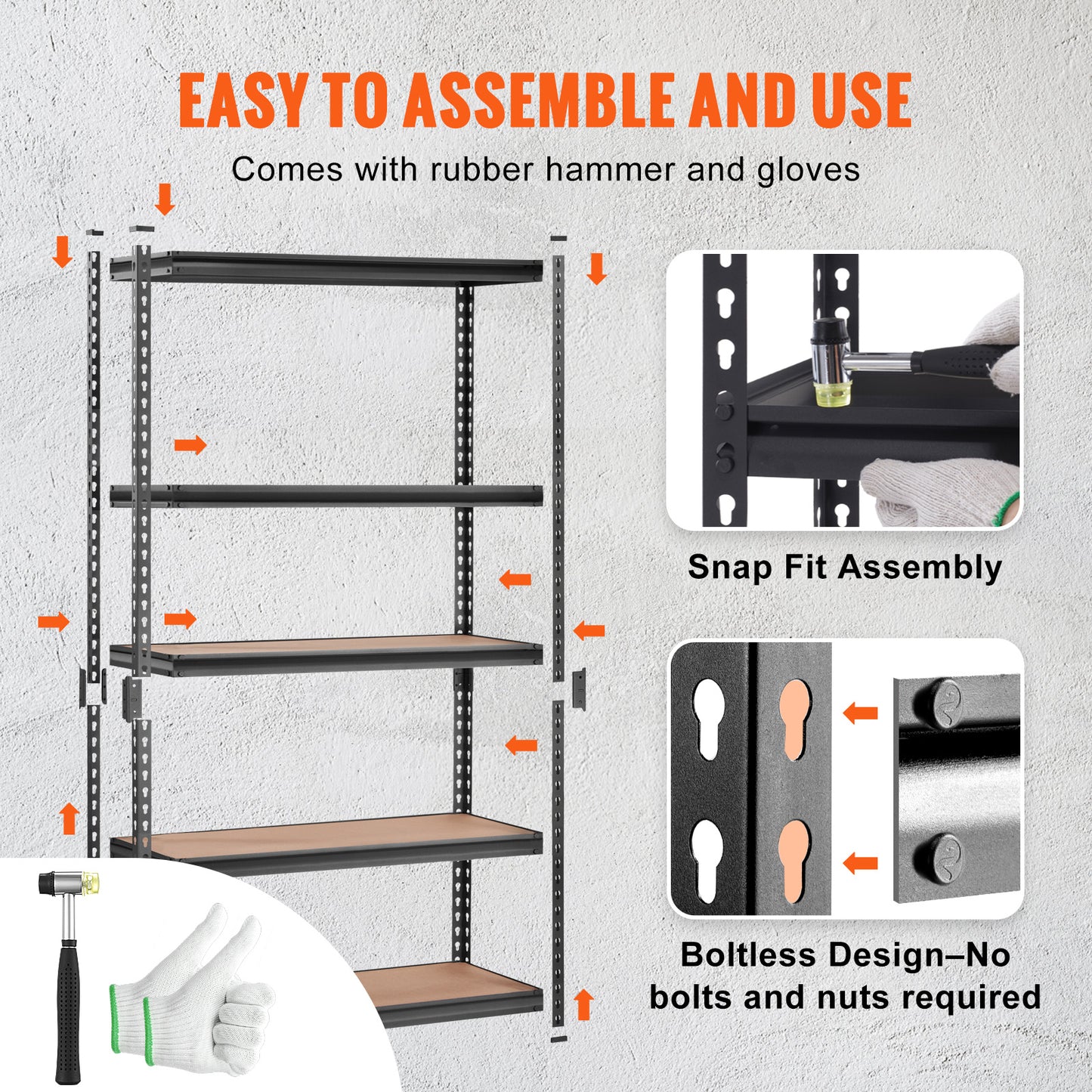 EASY TO ASSEMBLE AND USE

Comes with rubber hammer and gloves

Snap Fit Assembly

Boltless Design–No bolts and nuts required