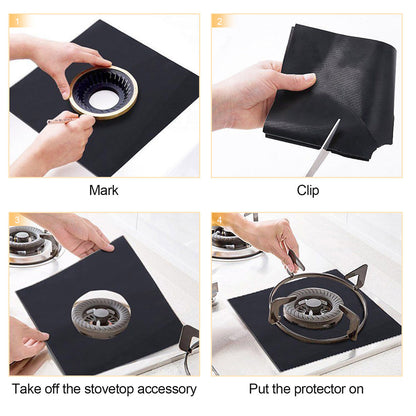 1

Mark

2

Clip

3

Take off the stovetop accessory

4

Put the protector on