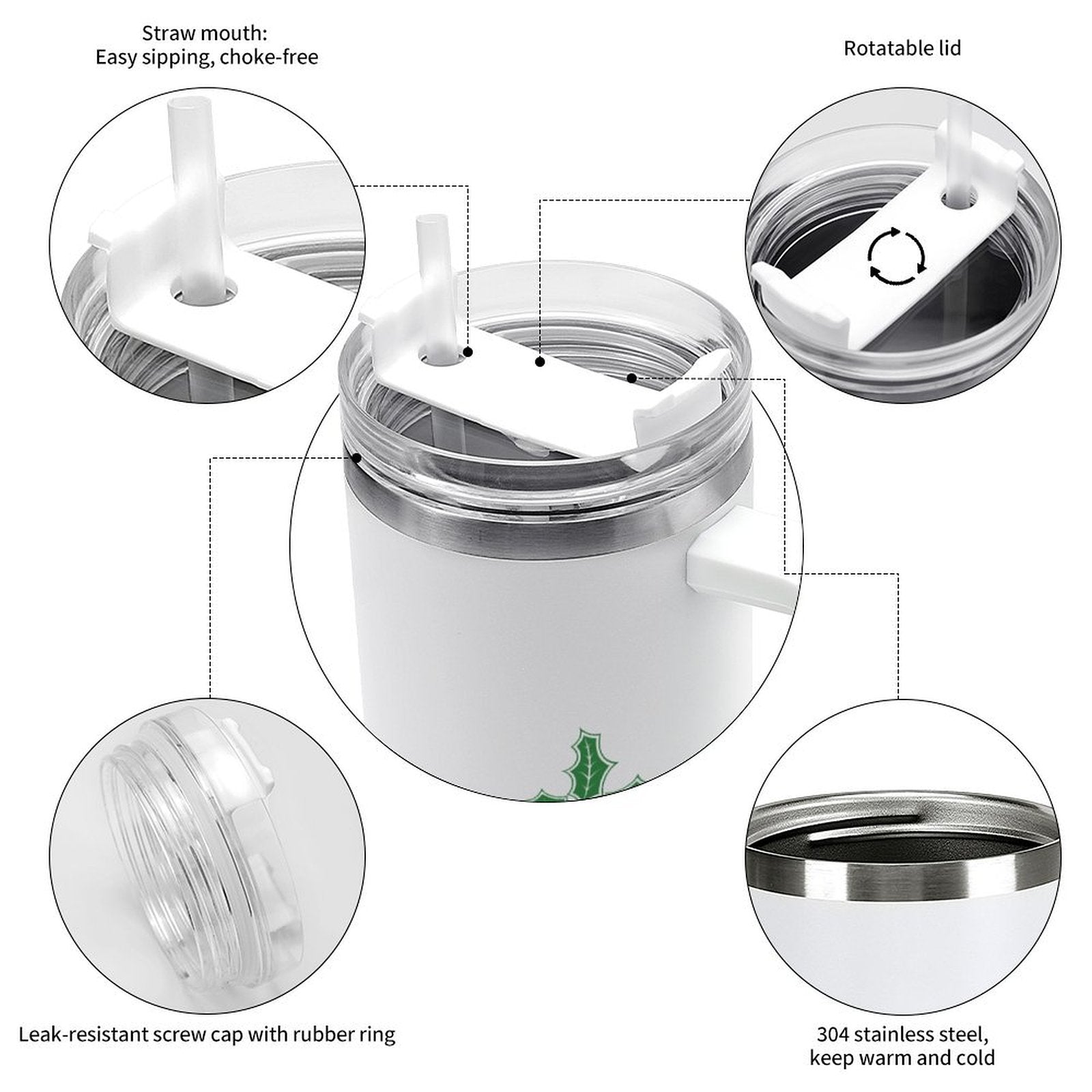 Straw mouth:
Easy sipping, choke-free

Rotatable lid

Leak-resistant screw cap with rubber ring

304 stainless steel,
keep warm and cold