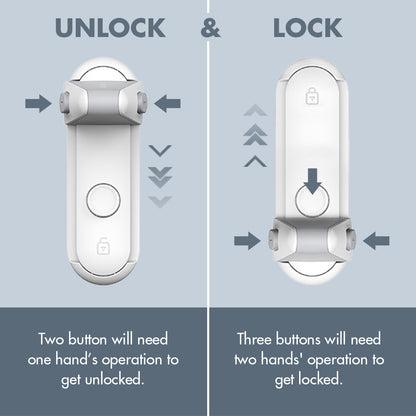 UNLOCK & LOCK

Two button will need one hand's operation to get unlocked.

Three buttons will need two hands' operation to get locked.